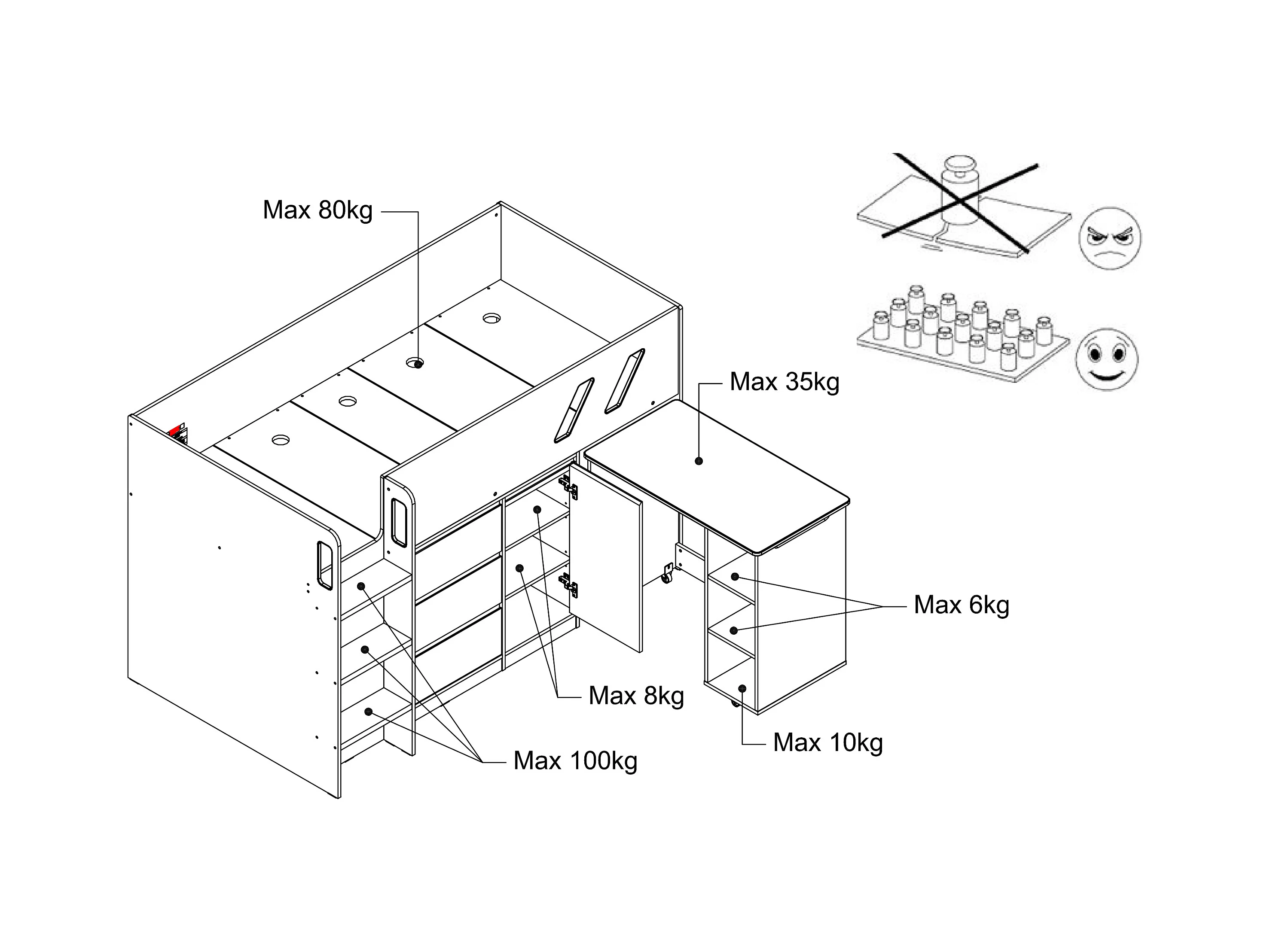 Max 80kg

Max 35kg

Max 6kg

Max 8kg

Max 10kg

Max 100kg