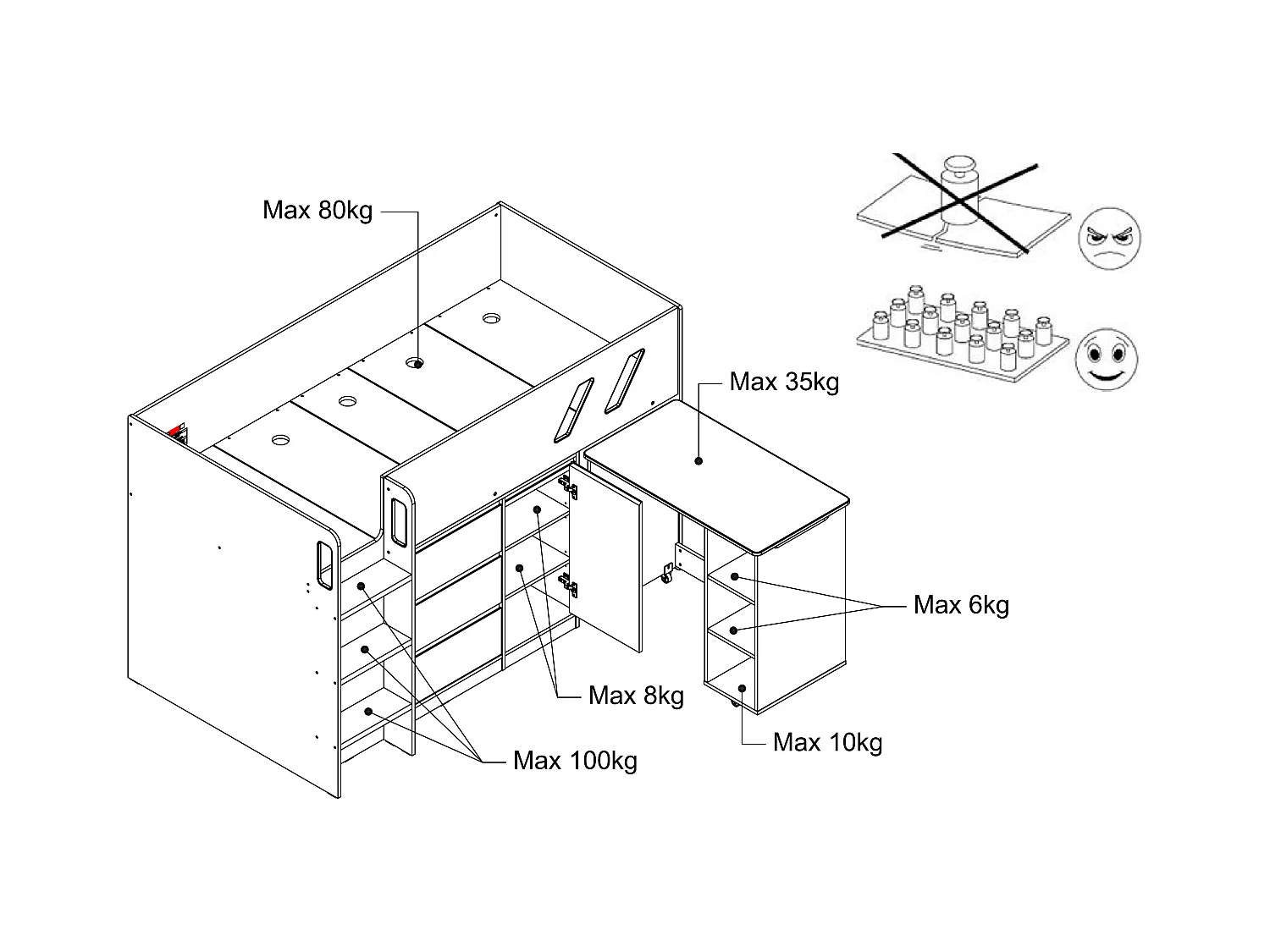 Max 80kg

Max 35kg

Max 6kg

Max 8kg

Max 10kg

Max 100kg