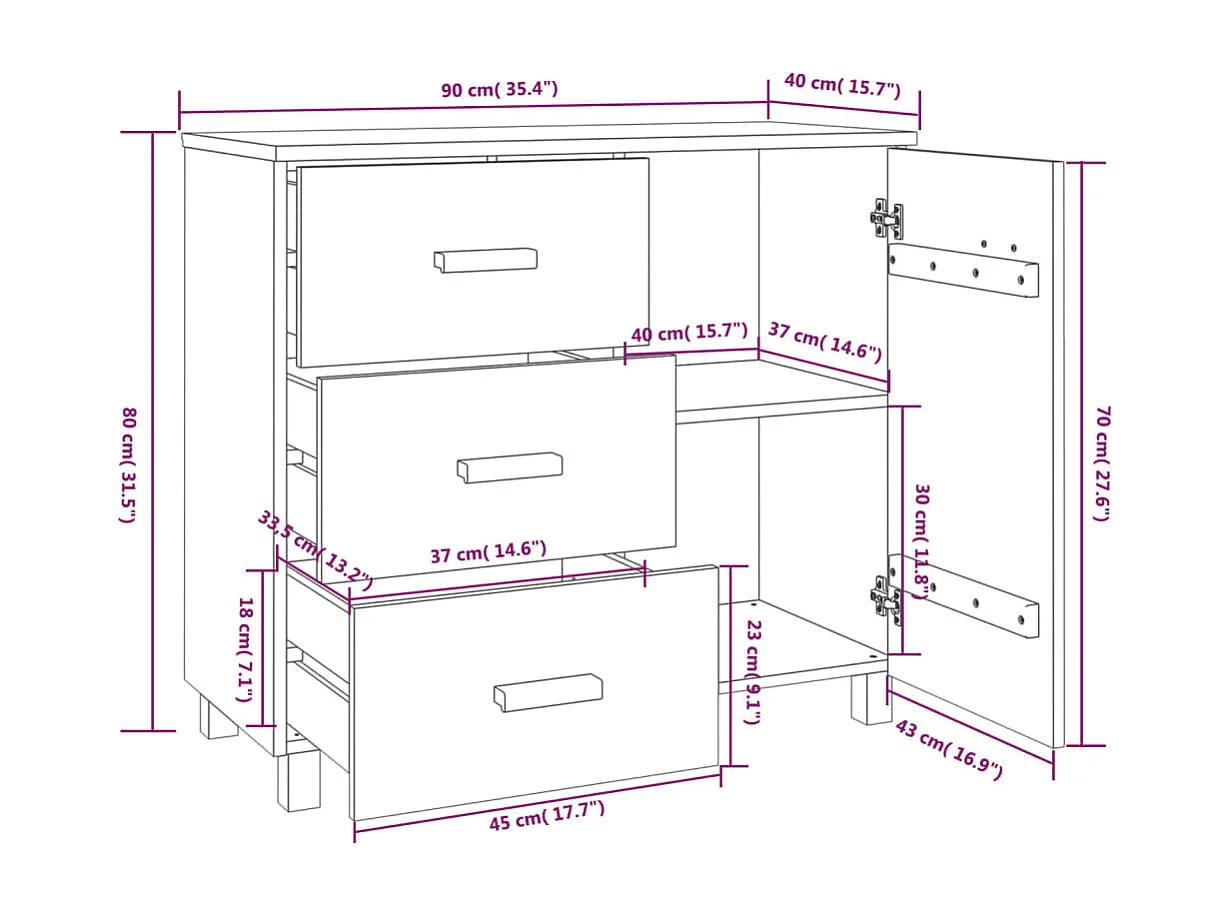 90 cm( 35.4")
40 cm( 15.7")
80 cm( 31.5")
40 cm( 15.7")
37 cm( 14.6")
70 cm( 27.6")
30 cm( 11.8")
33.5 cm( 13.2")
37 cm( 14.6")
18 cm( 7.1")
23 cm( 9.1")
43 cm( 16.9")
45 cm( 17.7")