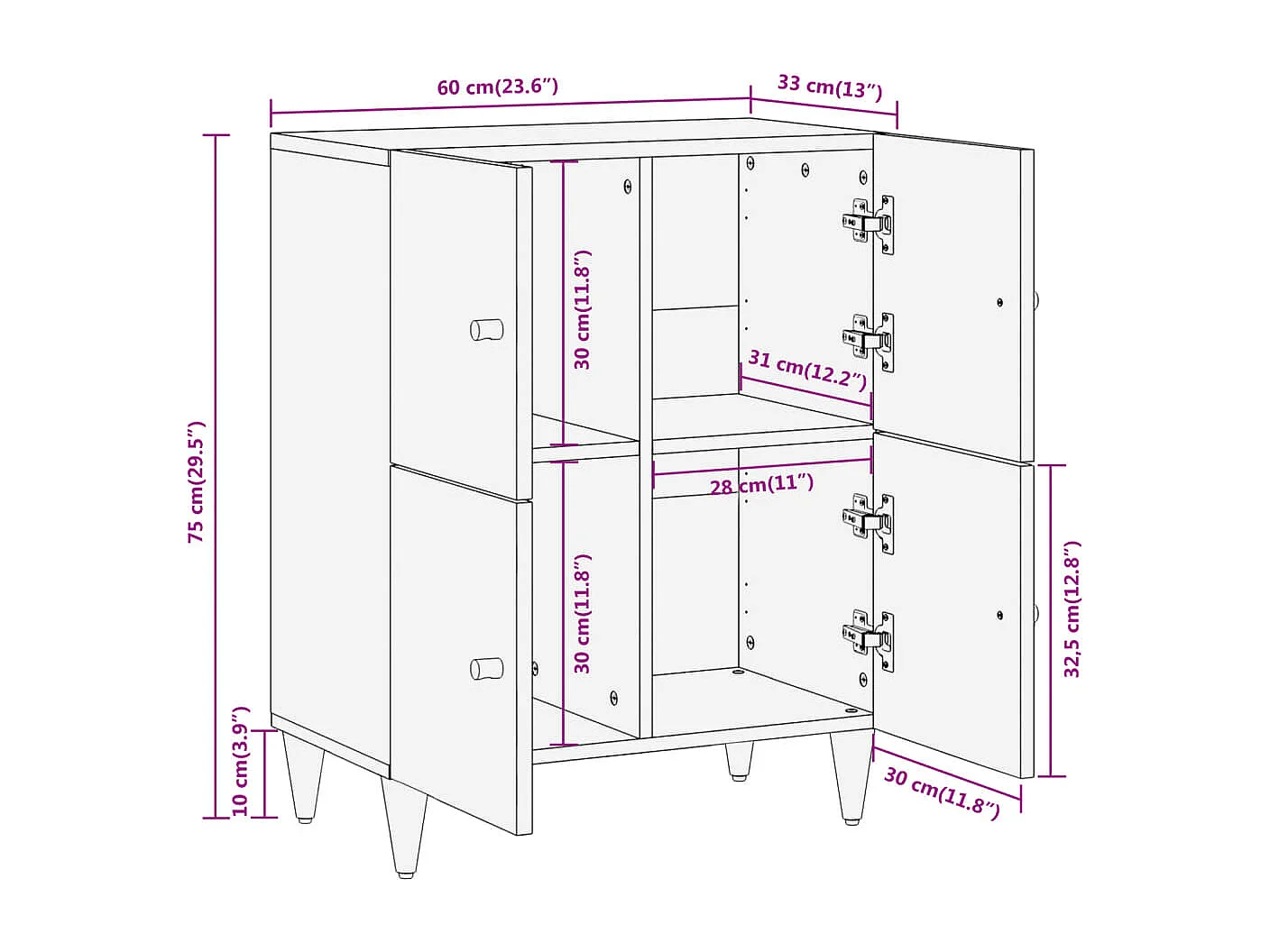 60 cm(23.6″)
33 cm(13″)
75 cm(29.5″)
30 cm(11.8″)
31 cm(12.2″)
28 cm(11″)
30 cm(11.8″)
32,5 cm(12.8″)
10 cm(3.9″)
30 cm(11.8″)