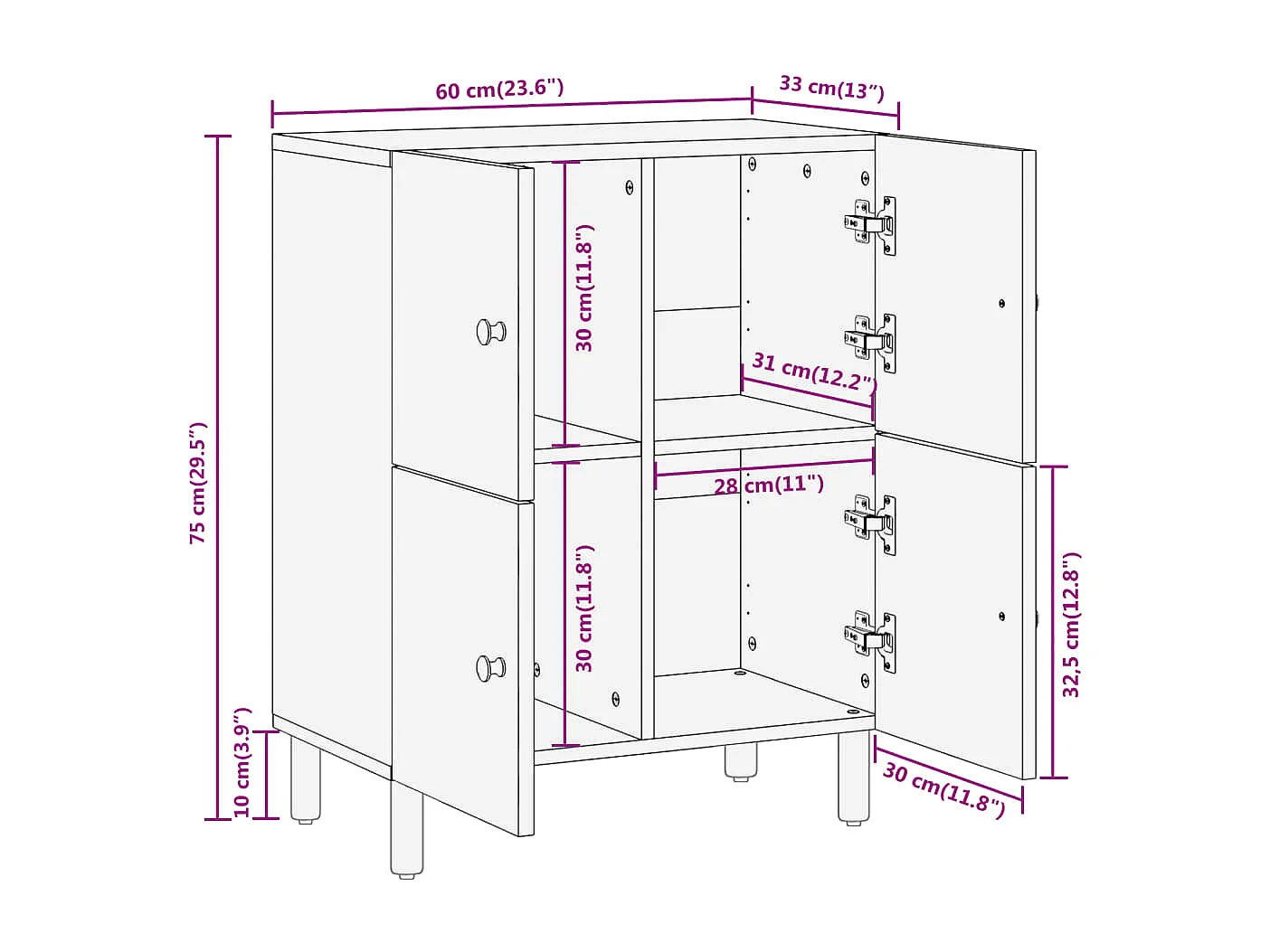 60 cm(23.6")
33 cm(13")
75 cm(29.5")
30 cm(11.8")
31 cm(12.2")
28 cm(11")
30 cm(11.8")
32,5 cm(12.8")
10 cm(3.9")
30 cm(11.8")