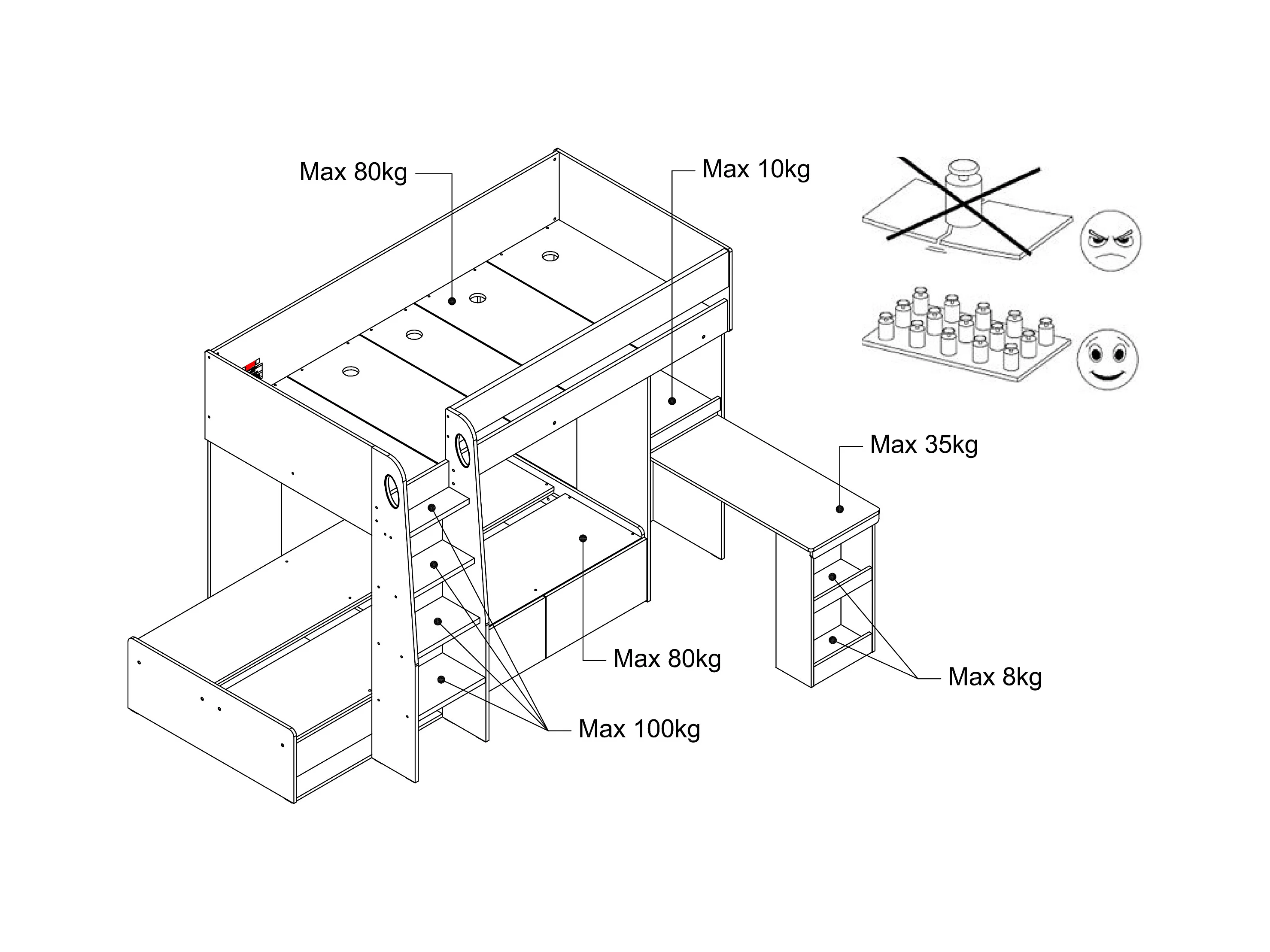 Max 80kg

Max 10kg

Max 35kg

Max 80kg

Max 8kg

Max 100kg