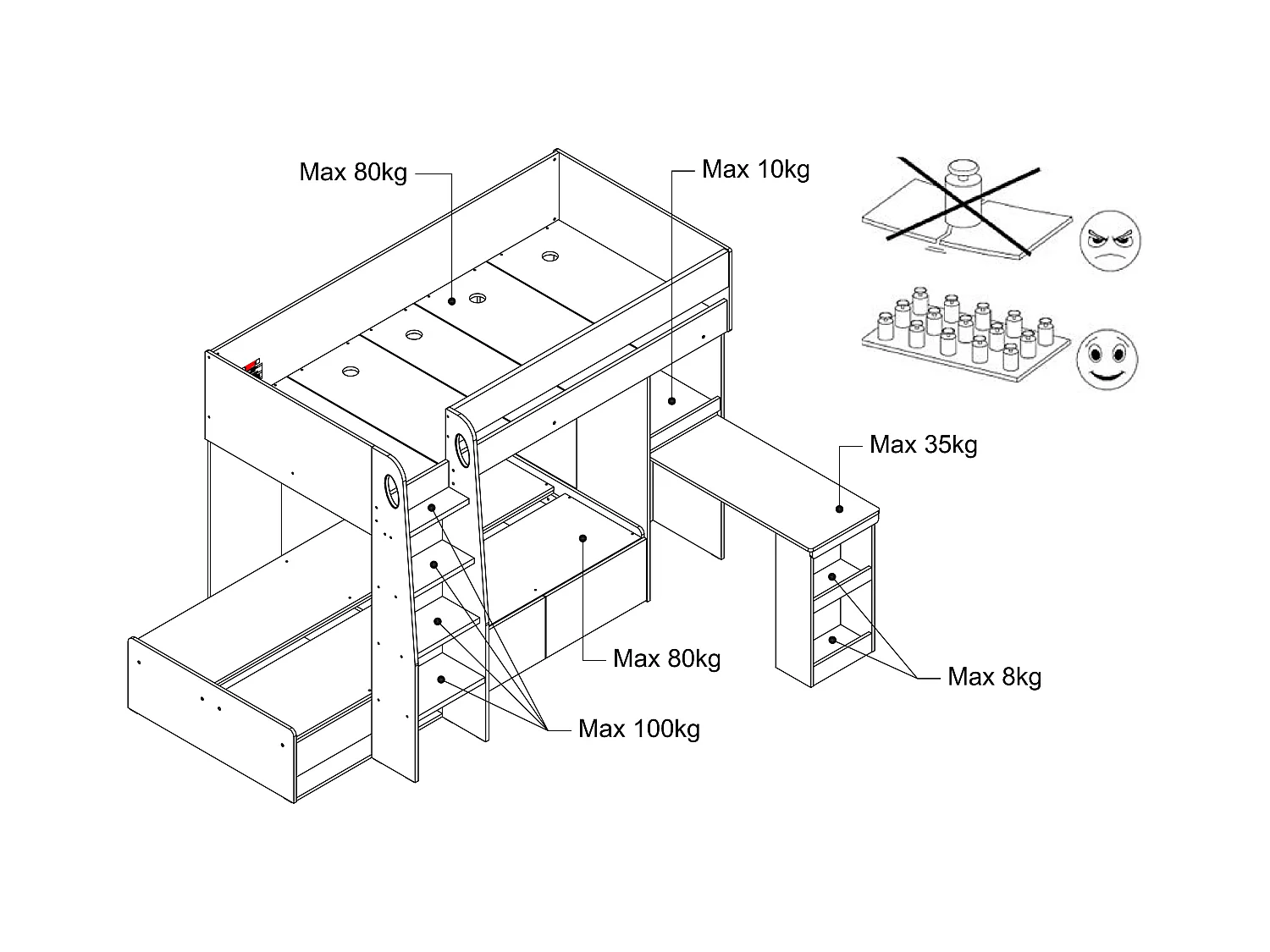 Max 80kg

Max 10kg

Max 35kg

Max 80kg

Max 8kg

Max 100kg