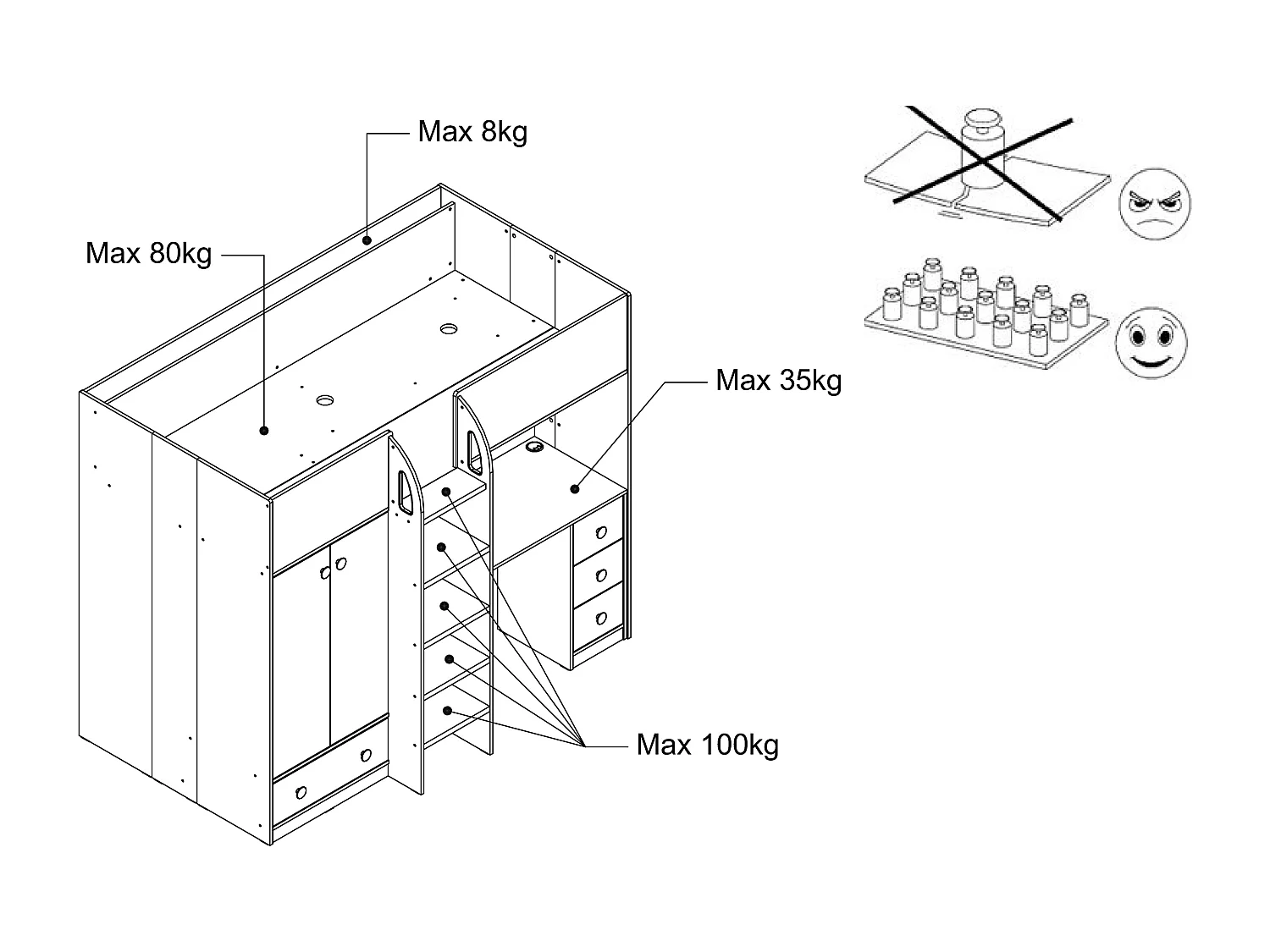 Max 8kg

Max 80kg

Max 35kg

Max 100kg