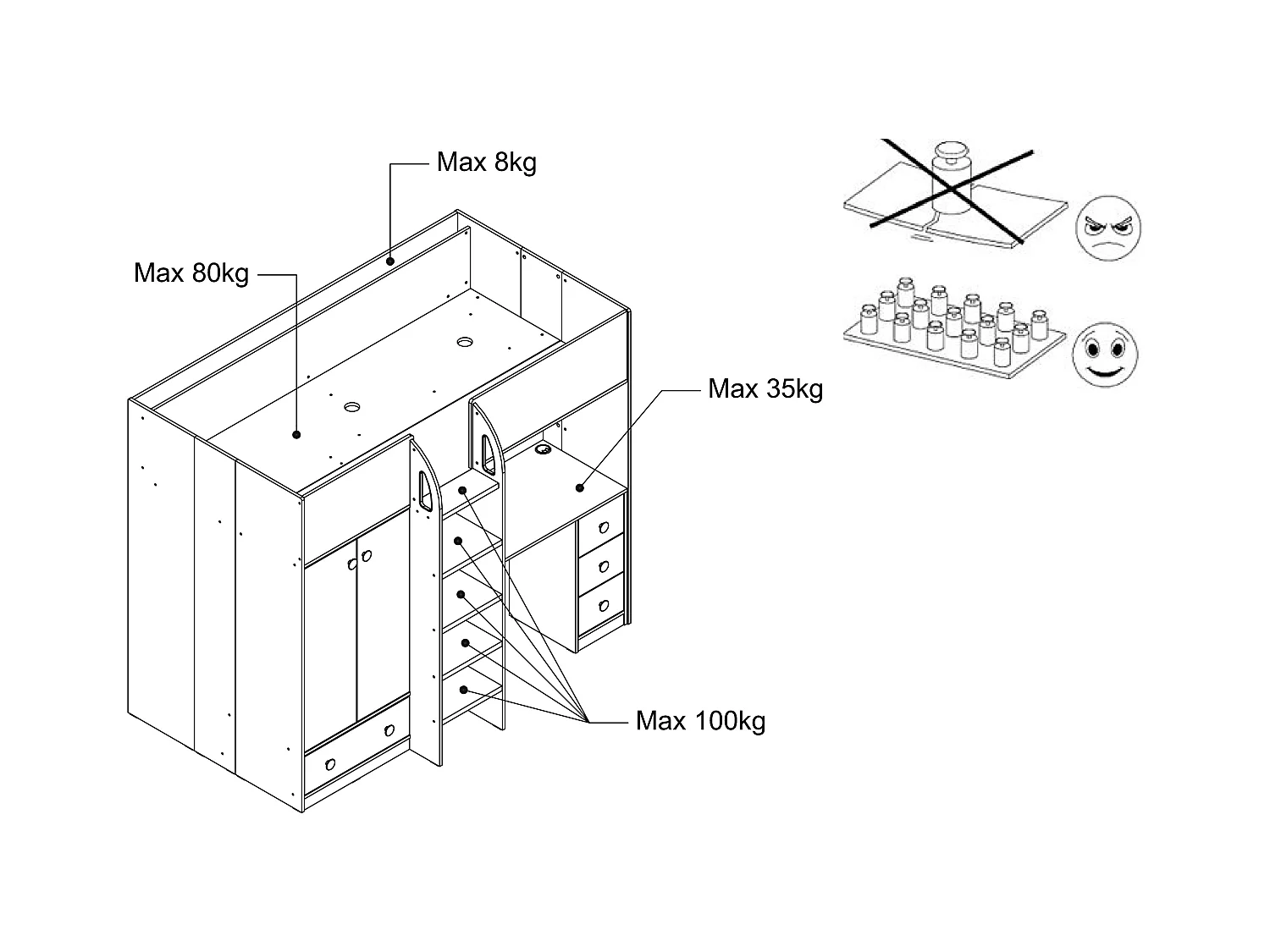 Max 8kg

Max 80kg

Max 35kg

Max 100kg