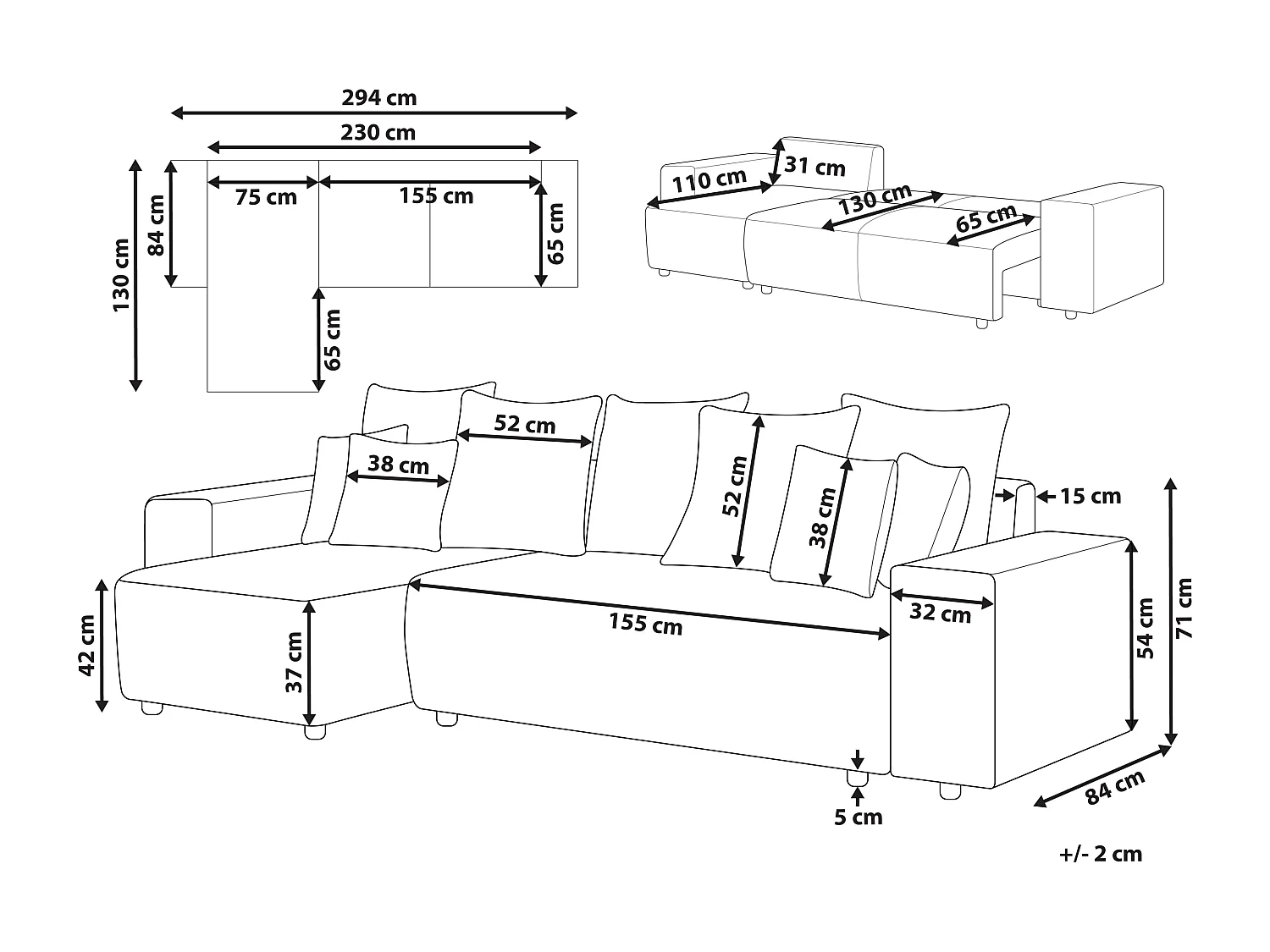 294 cm
230 cm
75 cm
155 cm
130 cm
84 cm
65 cm
65 cm
110 cm
31 cm
130 cm
65 cm
52 cm
38 cm
52 cm
38 cm
15 cm
42 cm
37 cm
155 cm
32 cm
54 cm
71 cm
5 cm
84 cm
+/- 2 cm