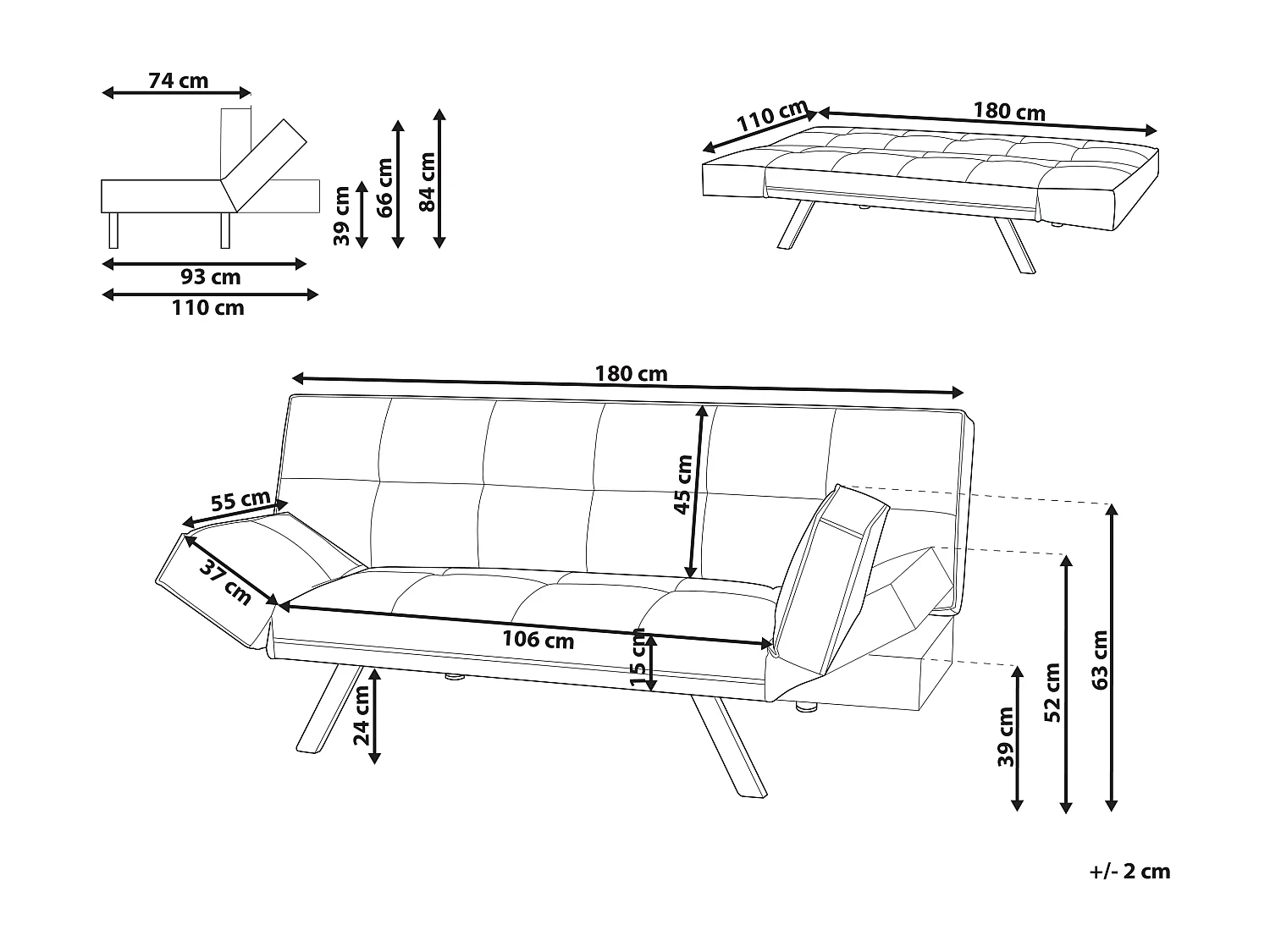 74 cm

39 cm
66 cm
84 cm

93 cm
110 cm

110 cm
180 cm

180 cm

55 cm
37 cm
45 cm
106 cm
15 cm
24 cm

39 cm
52 cm
63 cm

+/- 2 cm