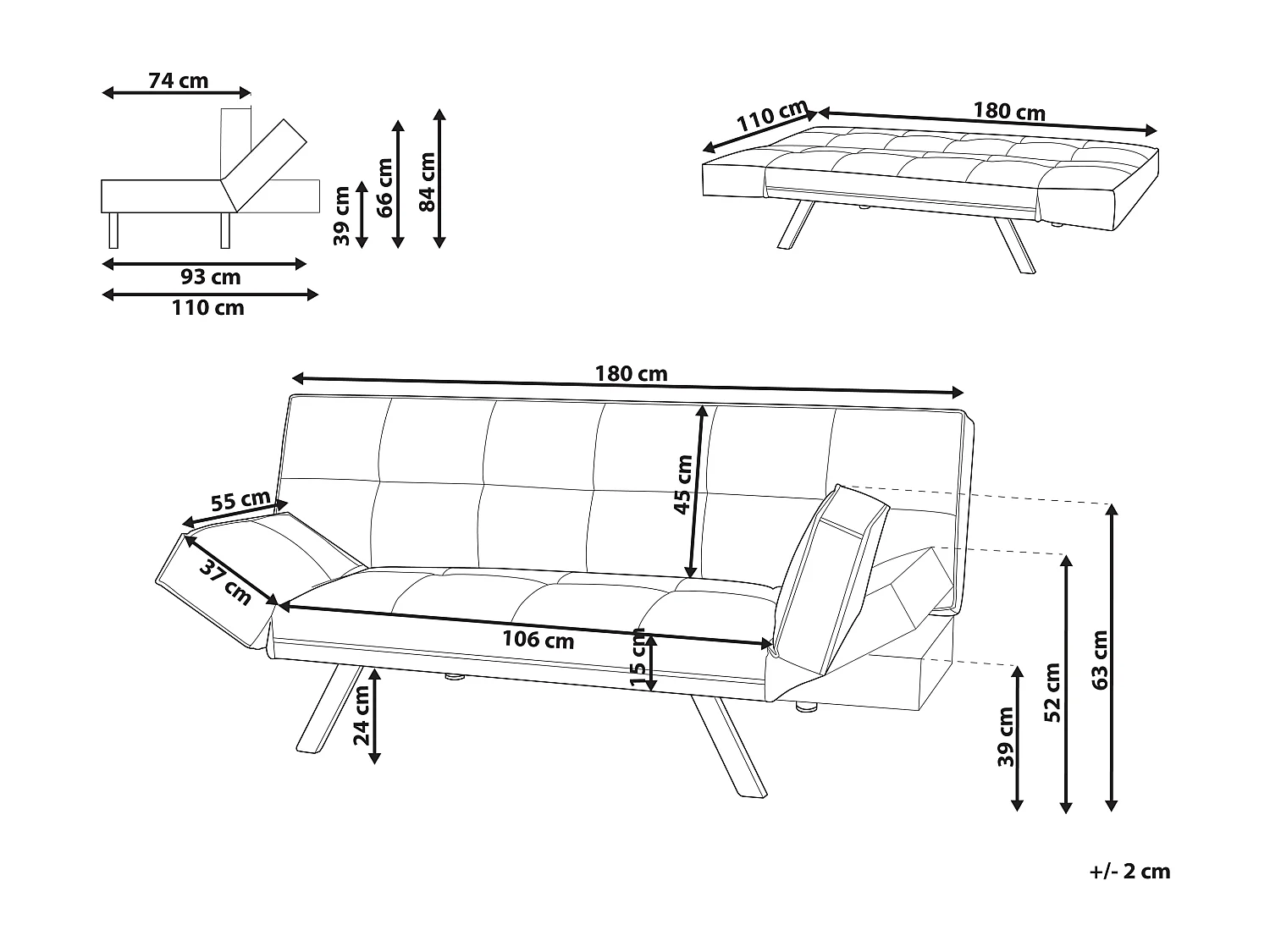 74 cm
39 cm
66 cm
84 cm
93 cm
110 cm

110 cm
180 cm

180 cm
55 cm
37 cm
45 cm
106 cm
15 cm
24 cm
39 cm
52 cm
63 cm

+/- 2 cm