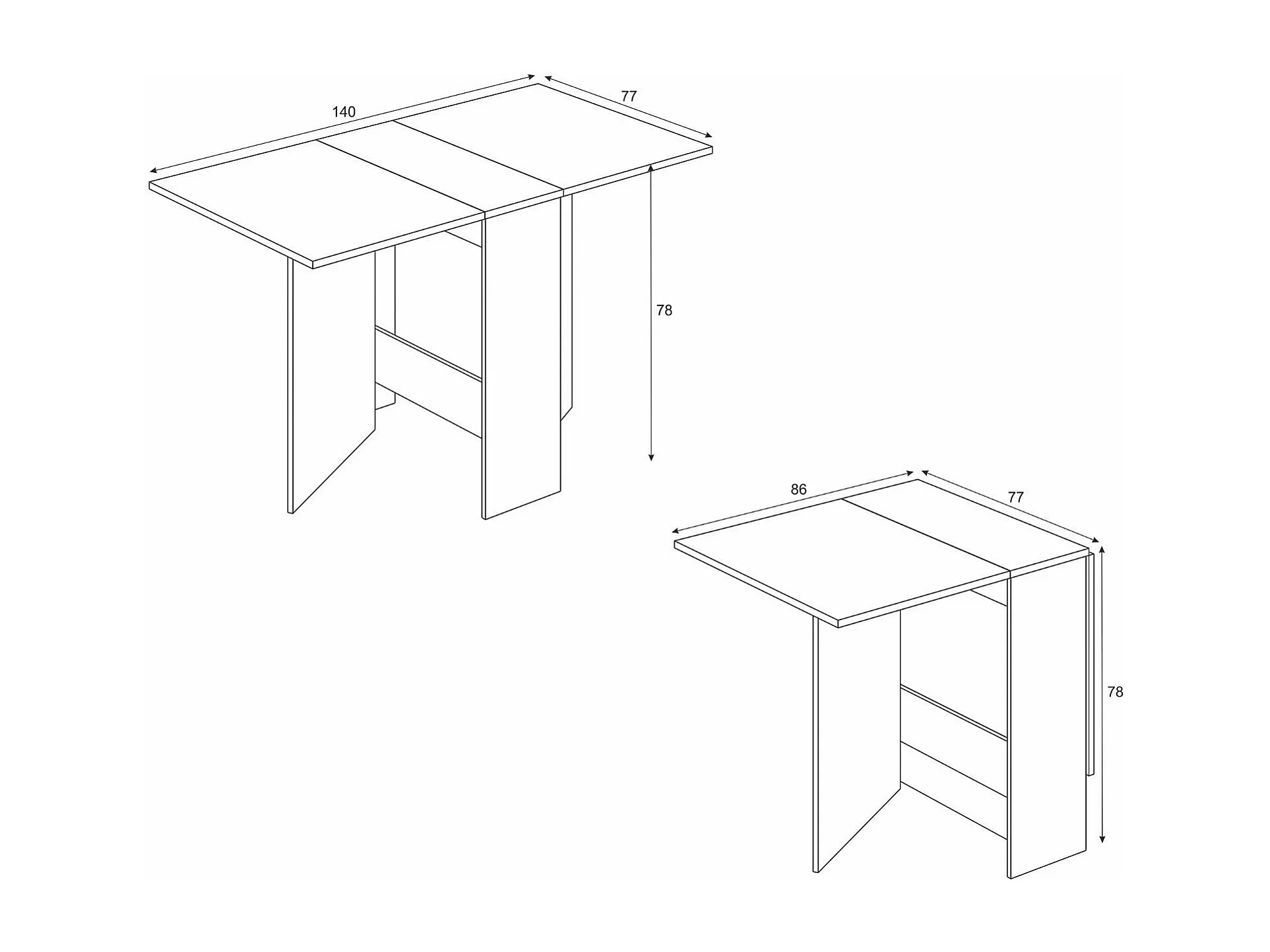 140
77
78
86
77
78