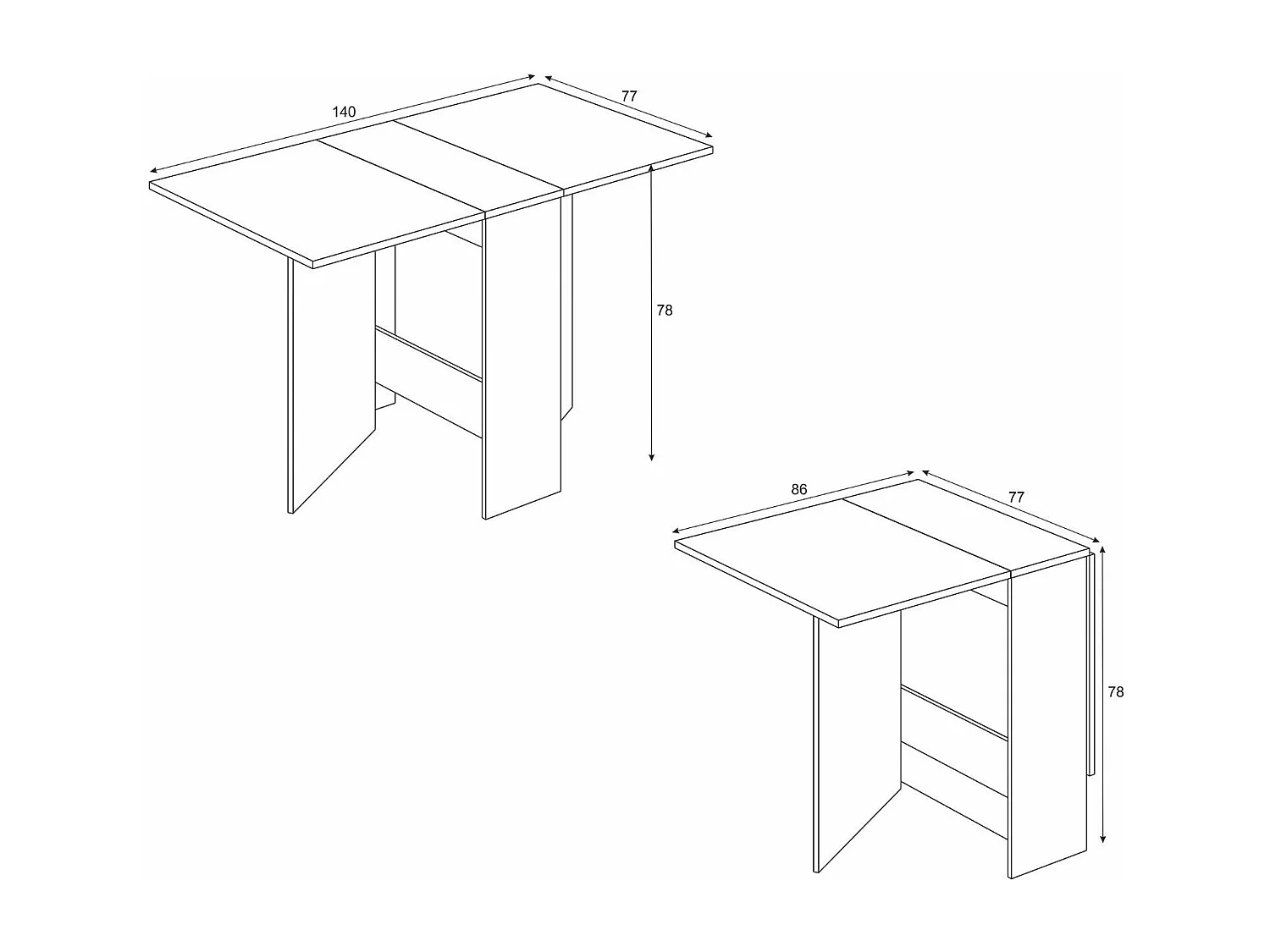 140
77
78
86
77
78