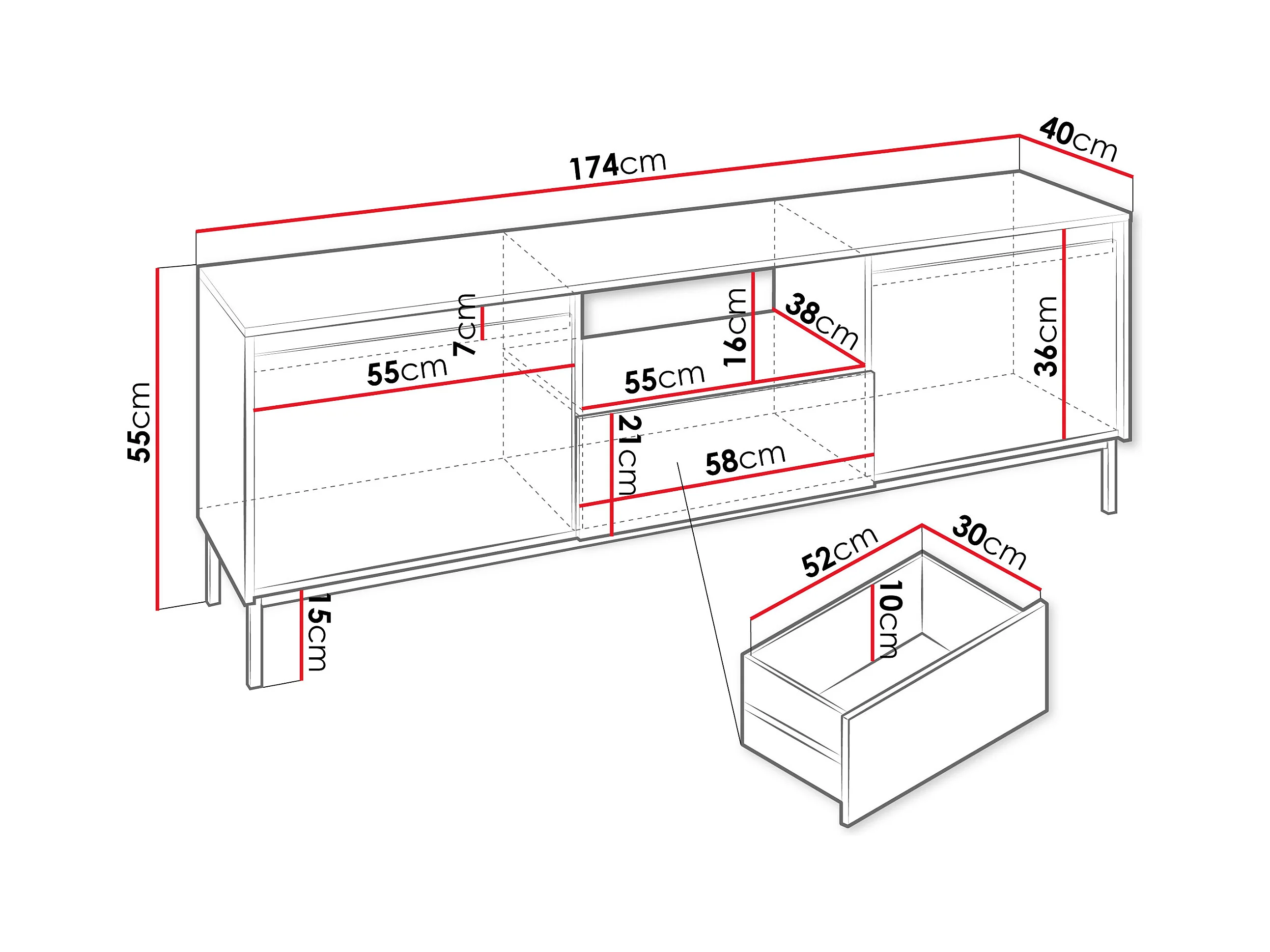 174cm
40cm
55cm
7cm
55cm
16cm
38cm
55cm
36cm
21cm
58cm
15cm
52cm
30cm
10cm