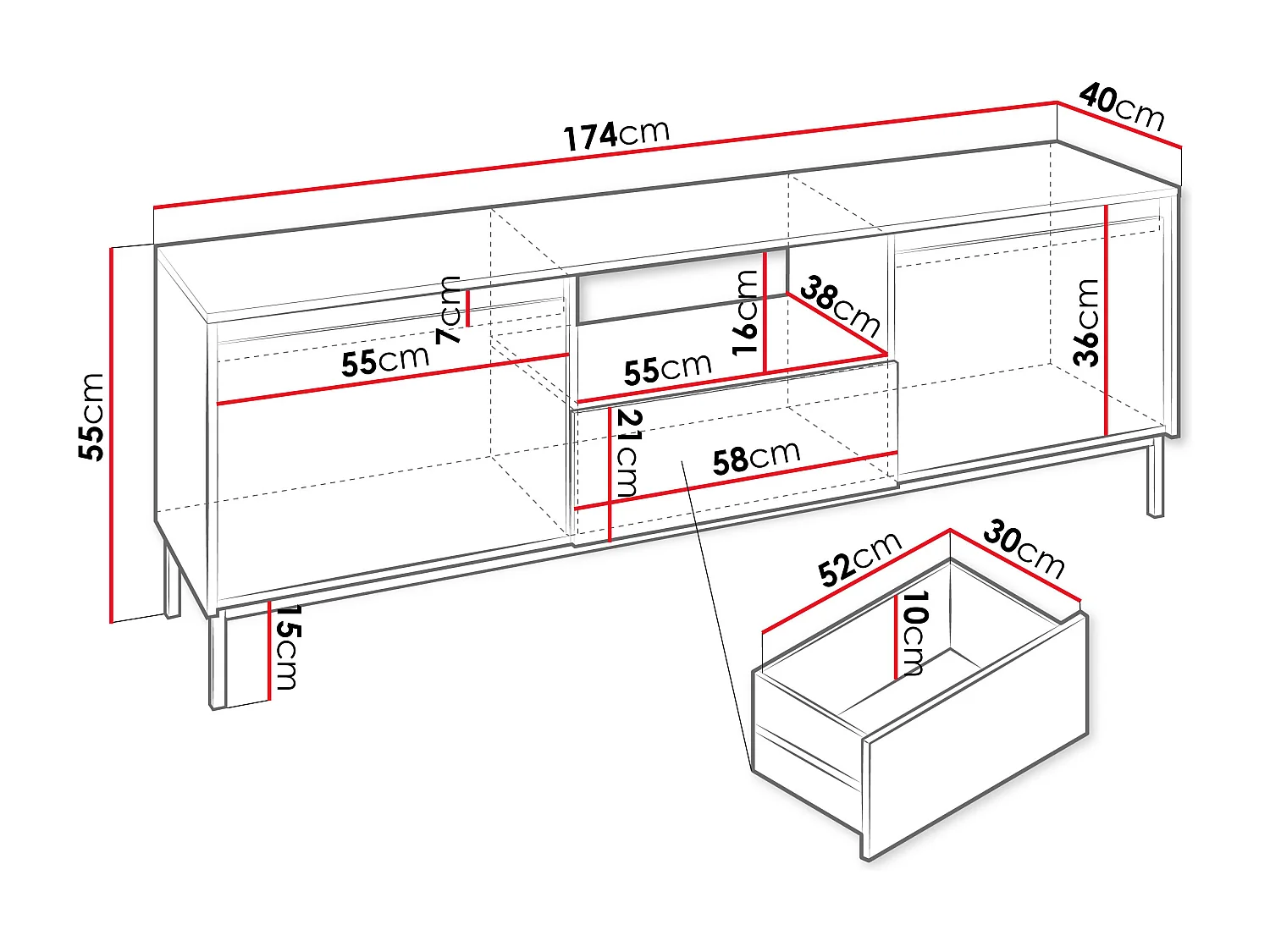 174cm
40cm
55cm
7cm
55cm
16cm
38cm
55cm
36cm
21cm
58cm
15cm
52cm
30cm
10cm