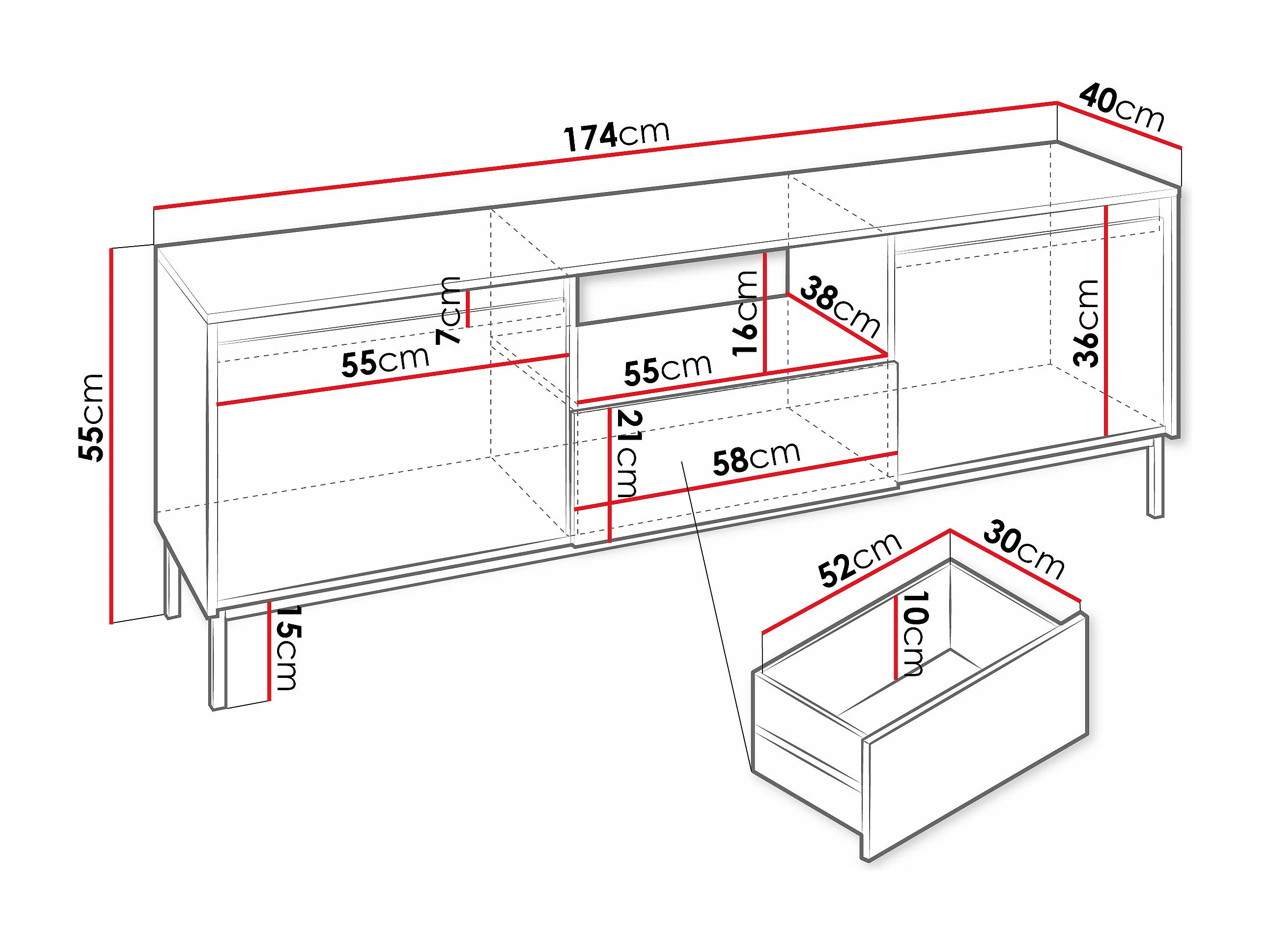 174cm
40cm
55cm
7cm
55cm
16cm
38cm
55cm
36cm
21cm
58cm
15cm
52cm
30cm
10cm