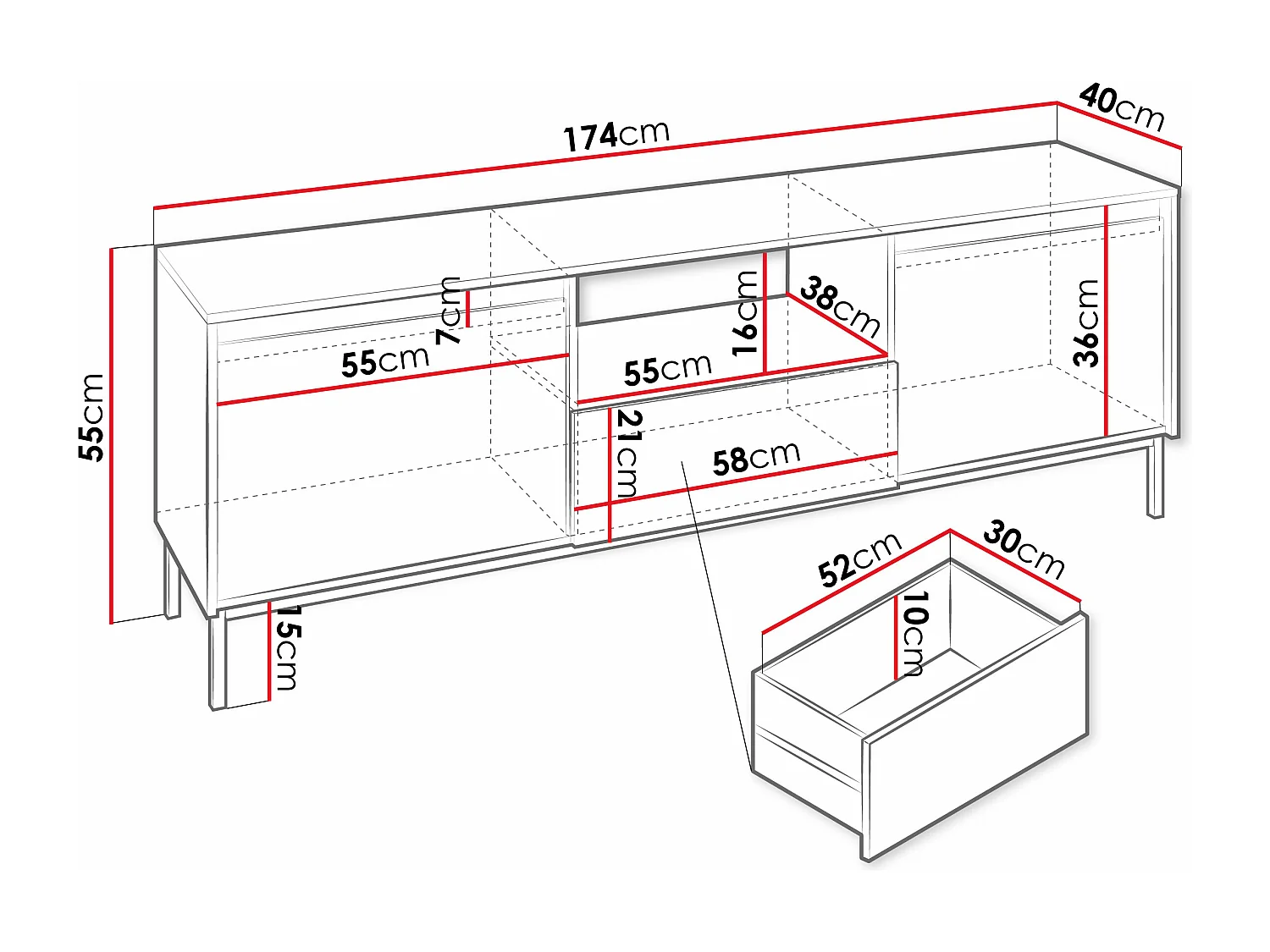 174cm
40cm
55cm
7cm
55cm
16cm
38cm
55cm
36cm
21cm
58cm
15cm
52cm
30cm
10cm