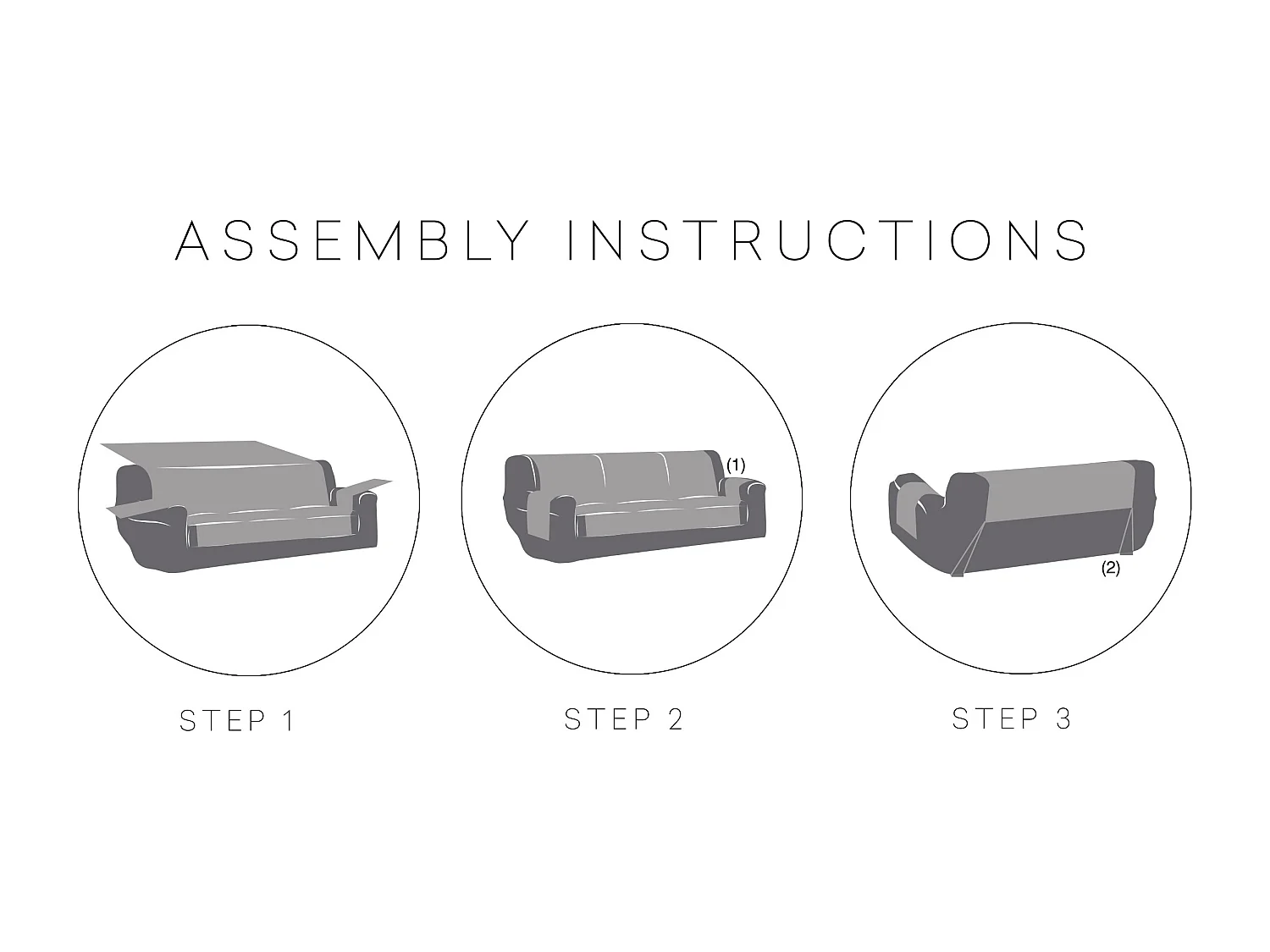 ASSEMBLY INSTRUCTIONS

(1)

(2)

STEP 1

STEP 2

STEP 3