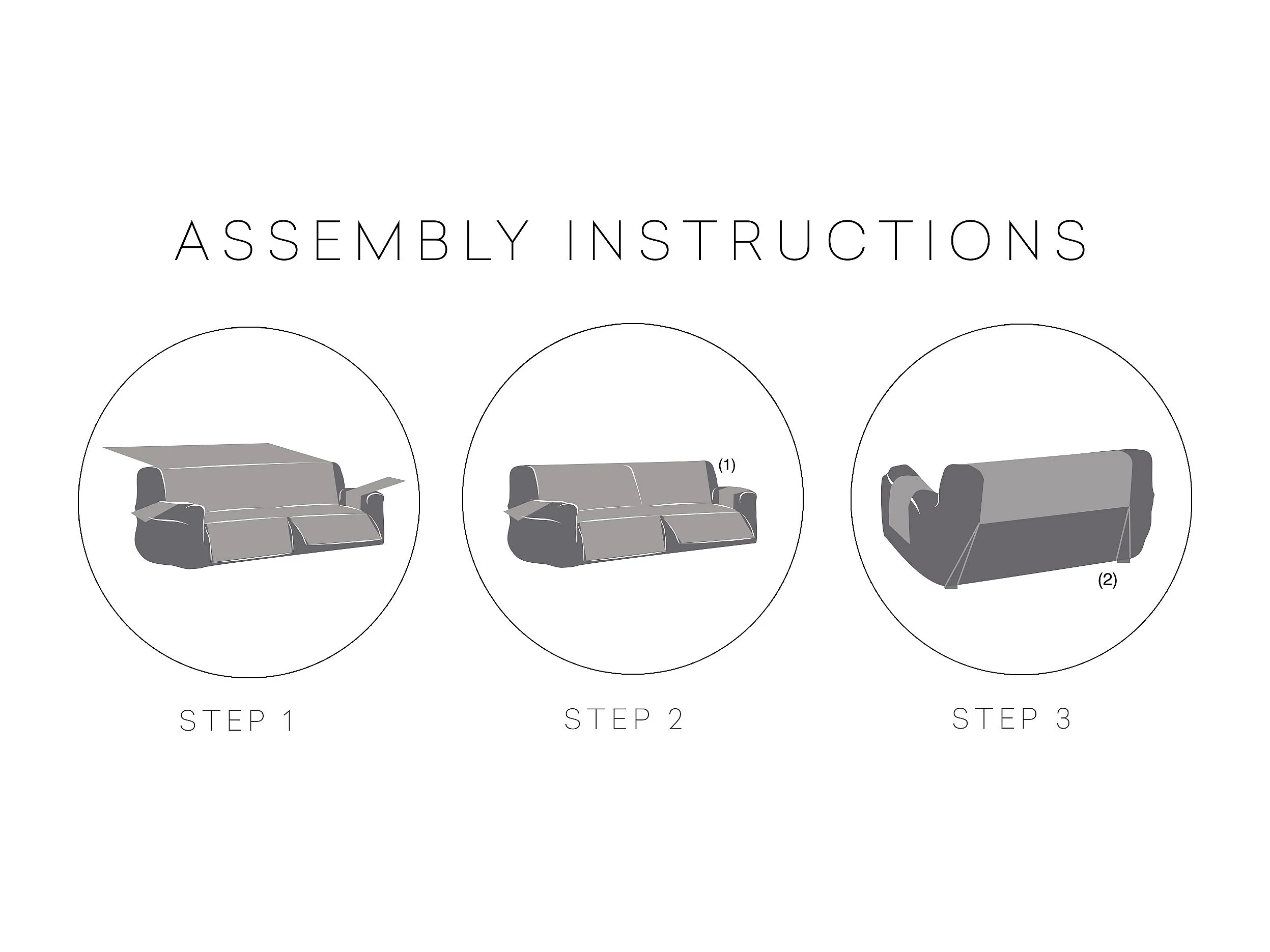 ASSEMBLY INSTRUCTIONS

(1)

(2)

STEP 1

STEP 2

STEP 3