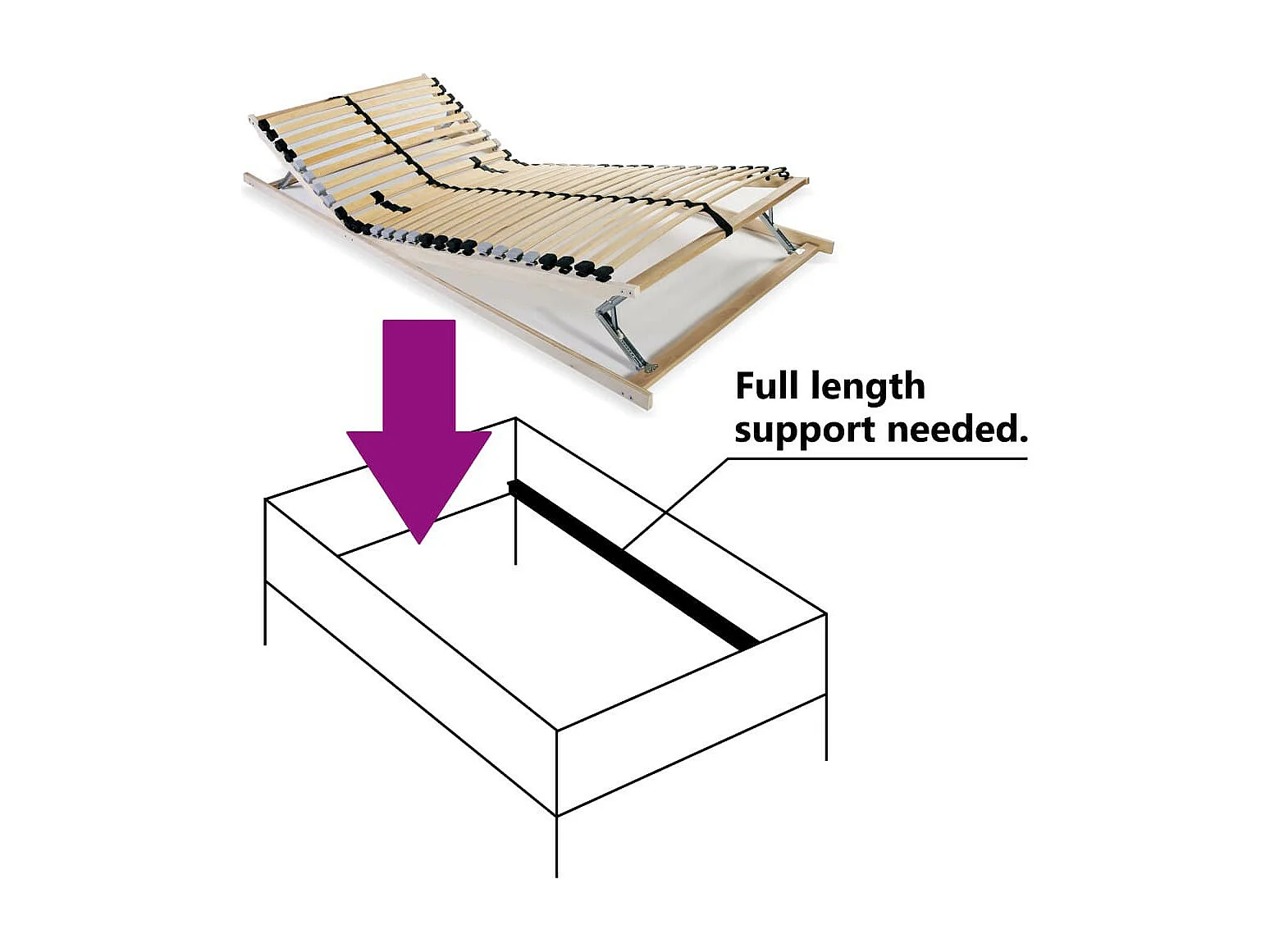 Full length support needed.