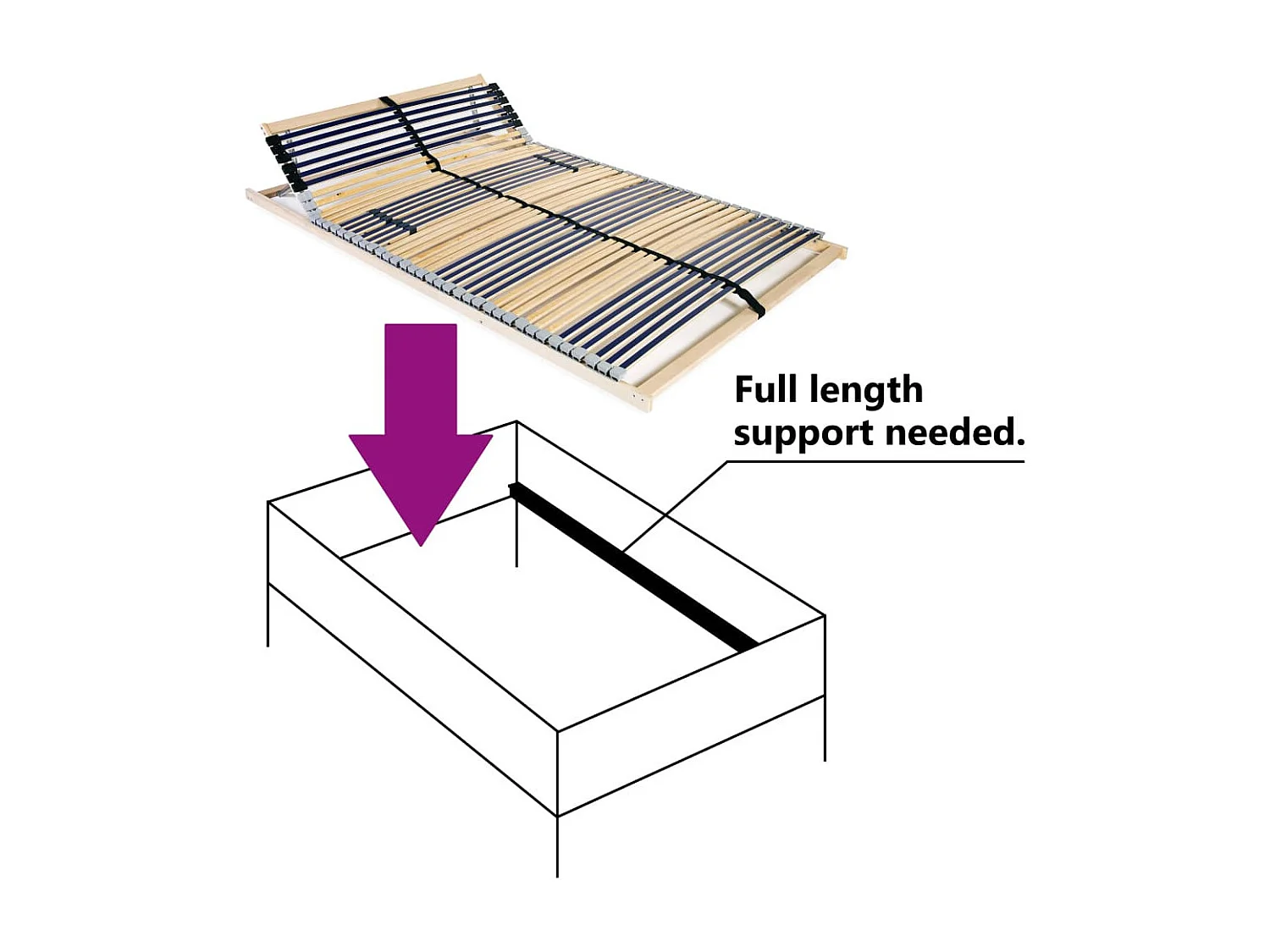 Full length support needed.