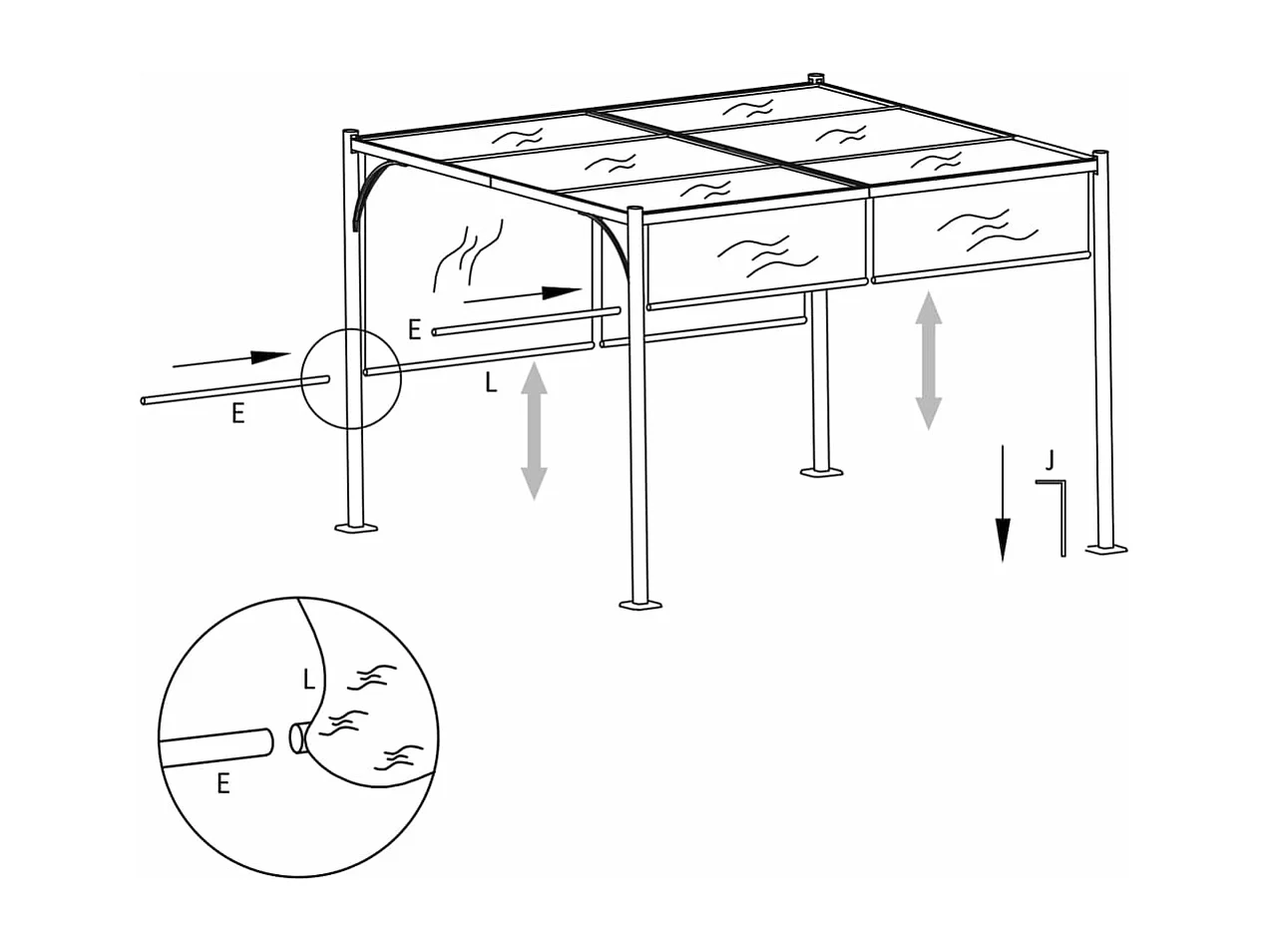 E
E
L
J
L
E