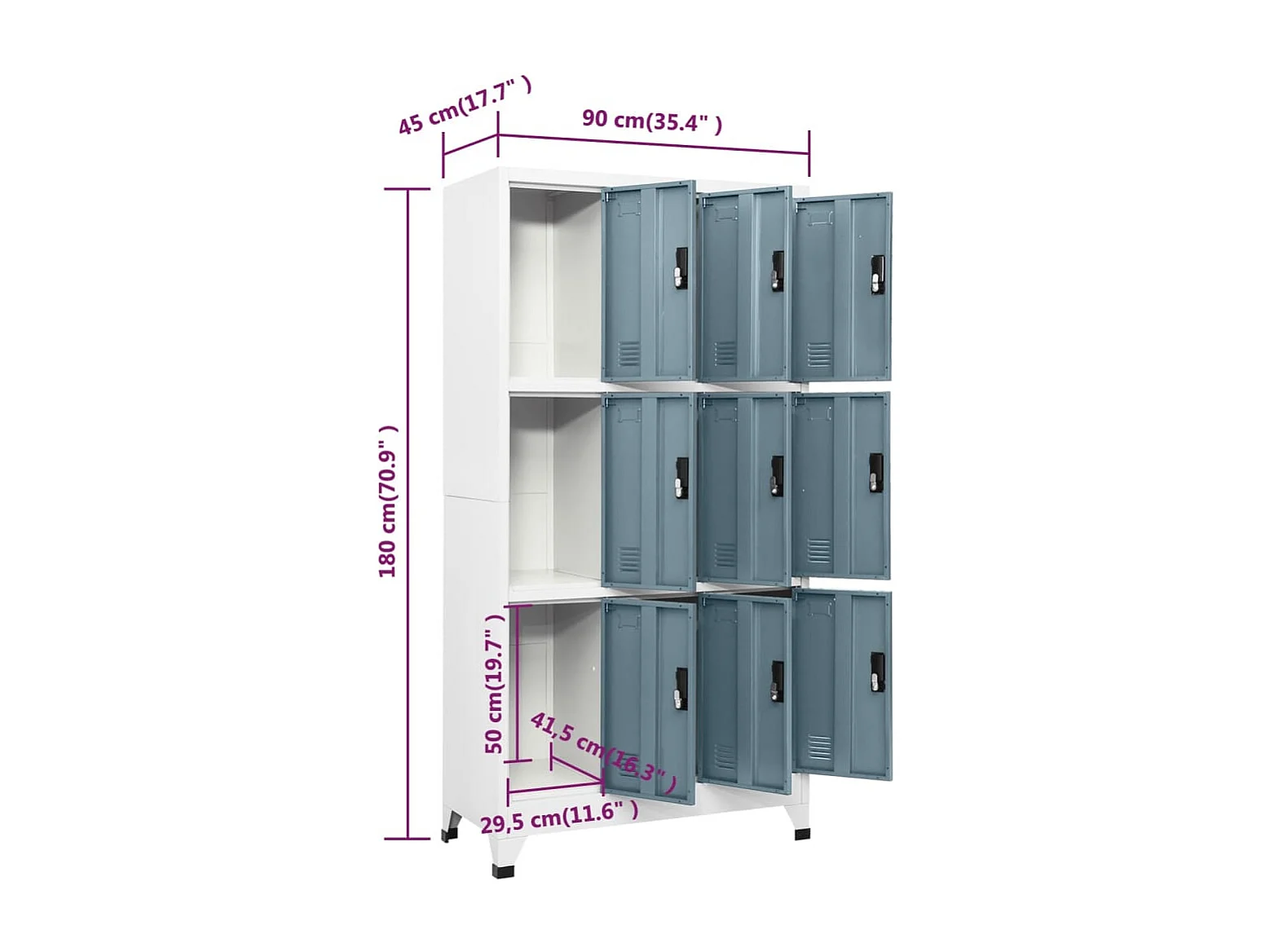 45 cm(17.7" )
90 cm(35.4" )
180 cm(70.9" )
50 cm(19.7" )
41,5 cm(16.3" )
29,5 cm(11.6" )