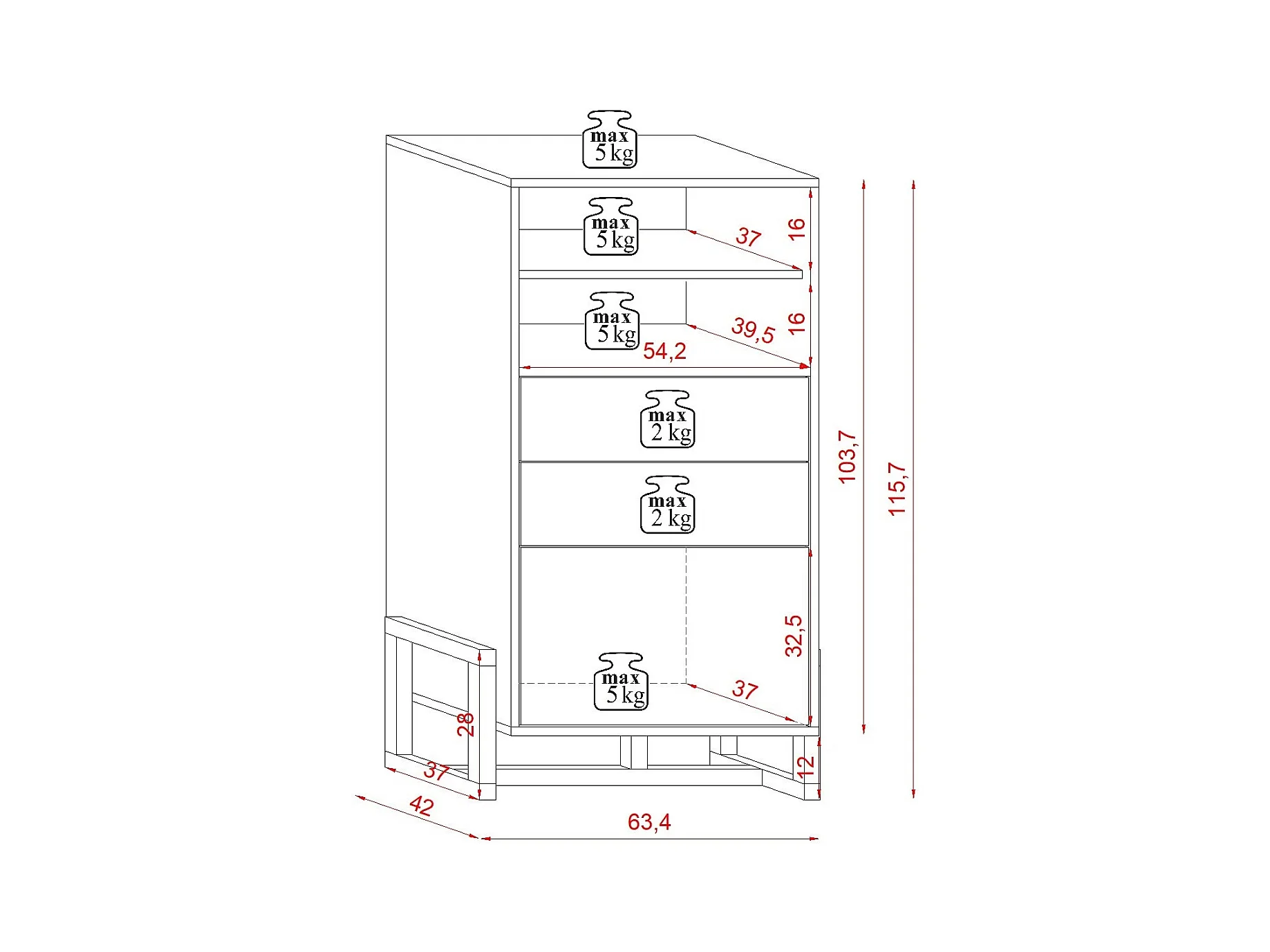 max
5 kg

max
5 kg
37
16

max
5 kg
39,5
16
54,2

max
2 kg

max
2 kg

103,7
115,7

32,5
max
5 kg
37

28
37
12
42
63,4