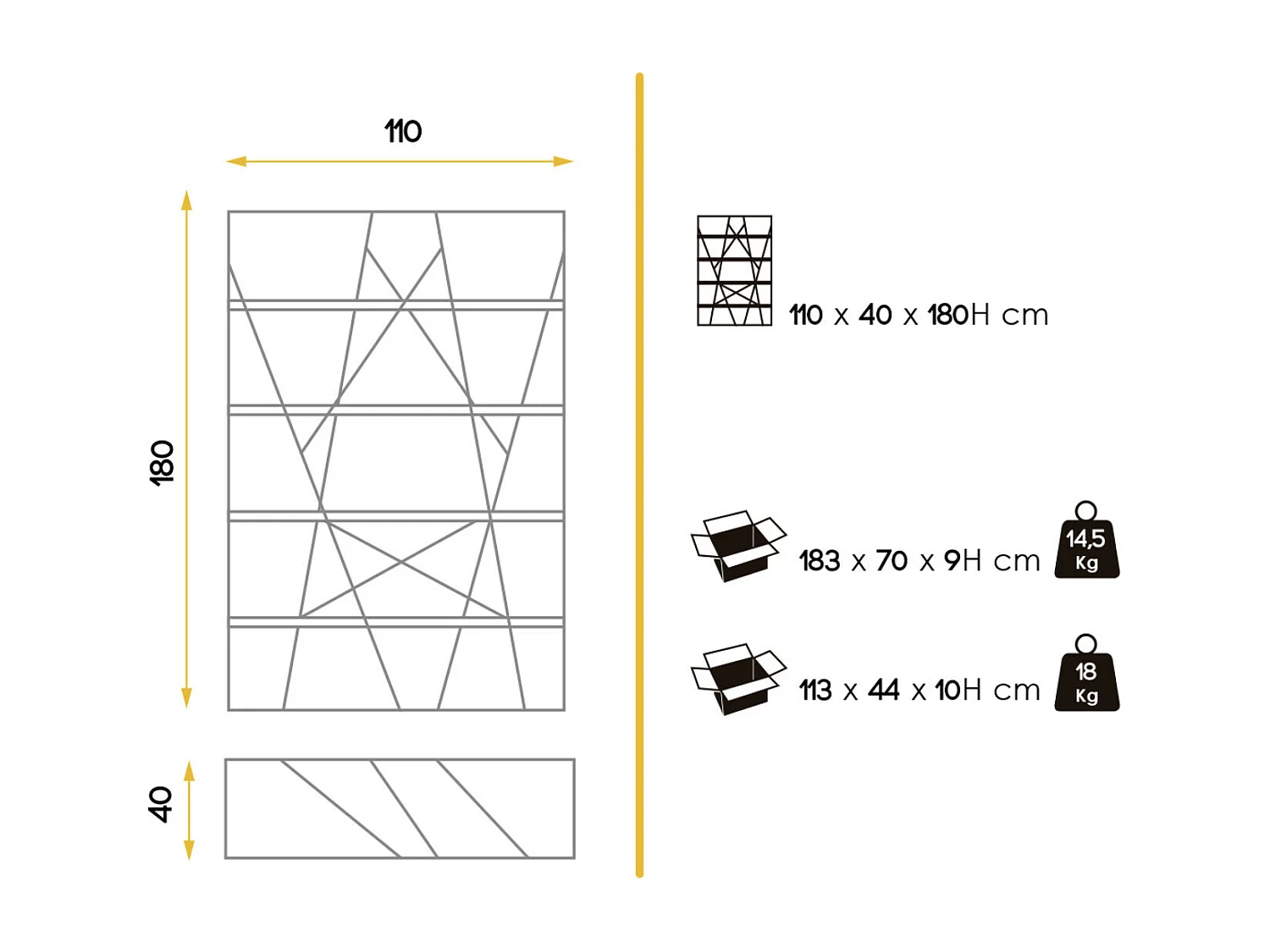 110

180

40

110 x 40 x 180H cm

183 x 70 x 9H cm

14,5 Kg

113 x 44 x 10H cm

18 Kg