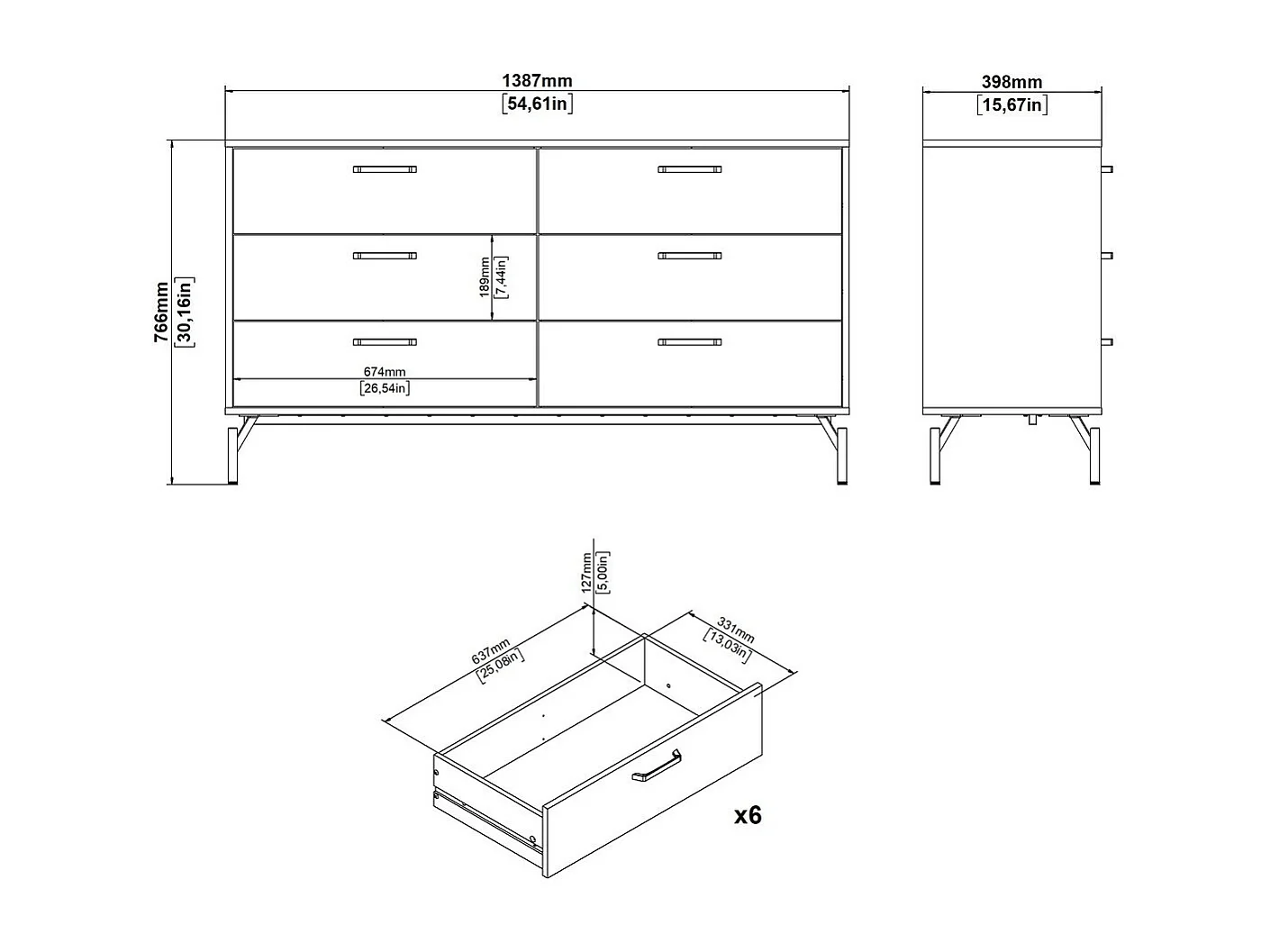 1387mm
[54,61in]

398mm
[15,67in]

766mm
[30,16in]

189mm
[7,44in]

674mm
[26,54in]

127mm
[5,00in]

637mm
[25,08in]

331mm
[13,03in]

x6