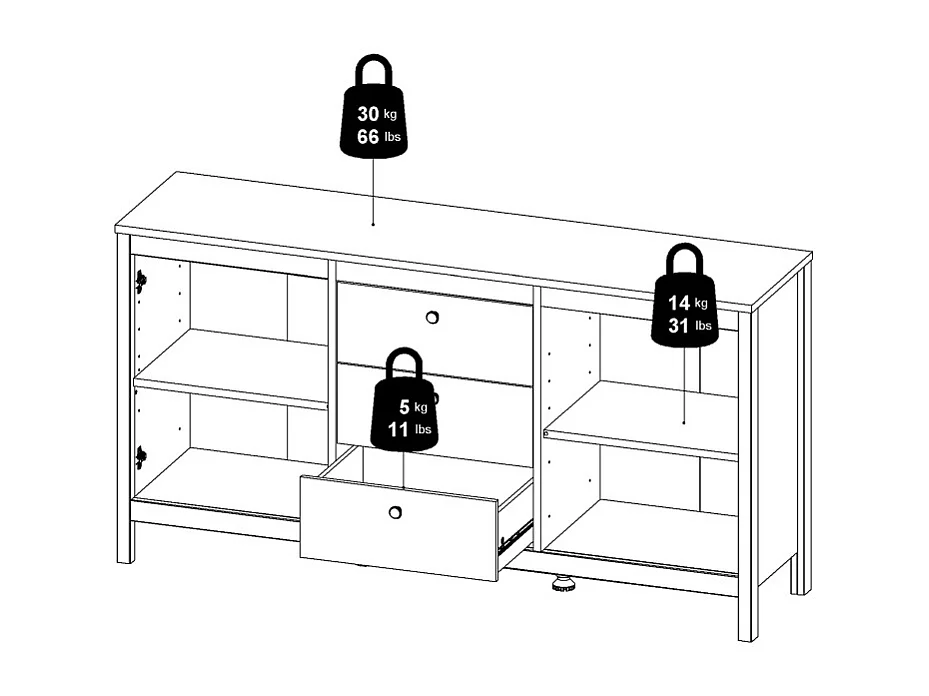 30 kg
66 lbs

14 kg
31 lbs

5 kg
11 lbs