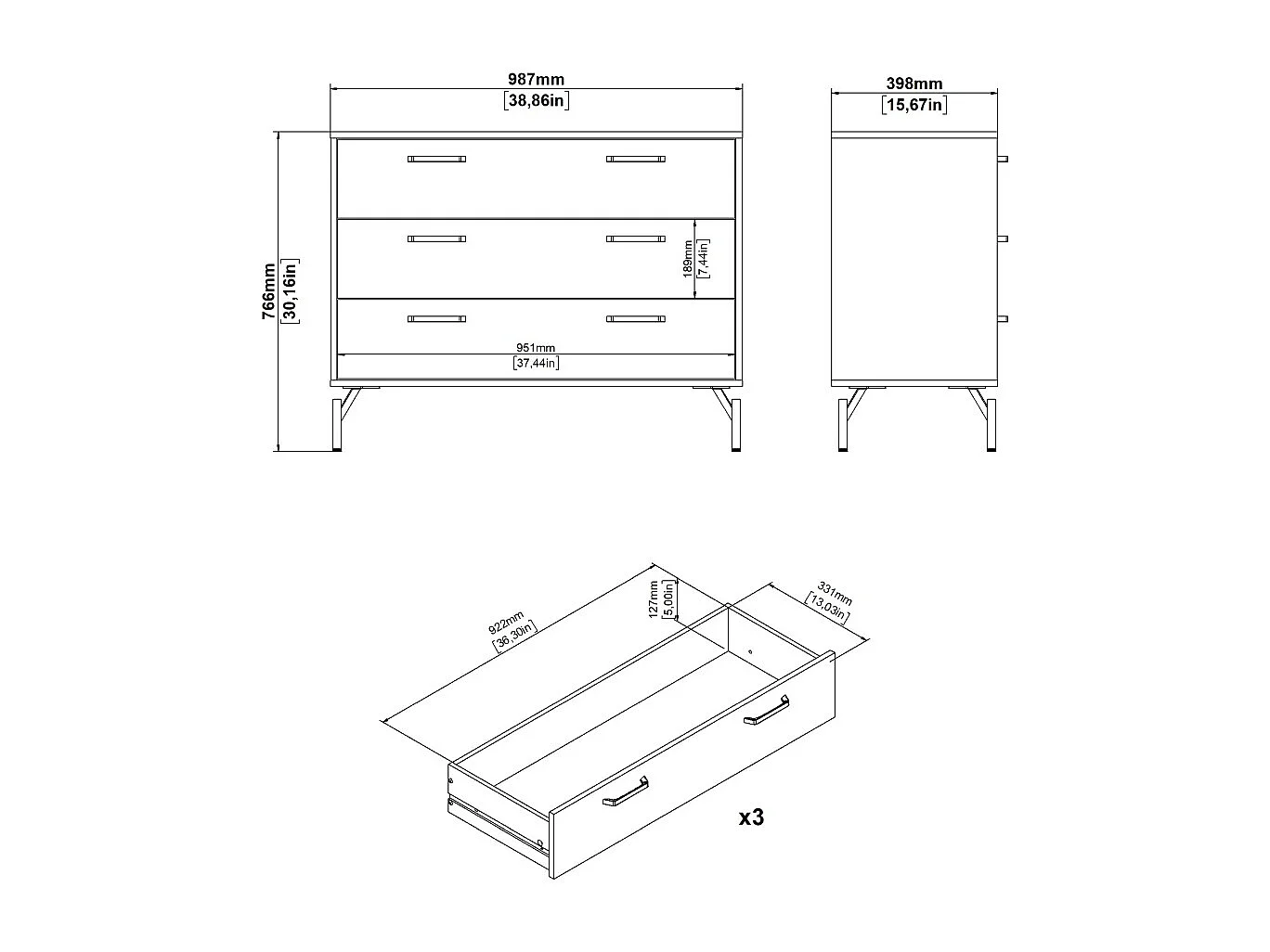 987mm
[38,86in]

398mm
[15,67in]

766mm
[30,16in]

189mm
[7,44in]

951mm
[37,44in]

922mm
[36,30in]

127mm
[5,00in]

331mm
[13,03in]

x3