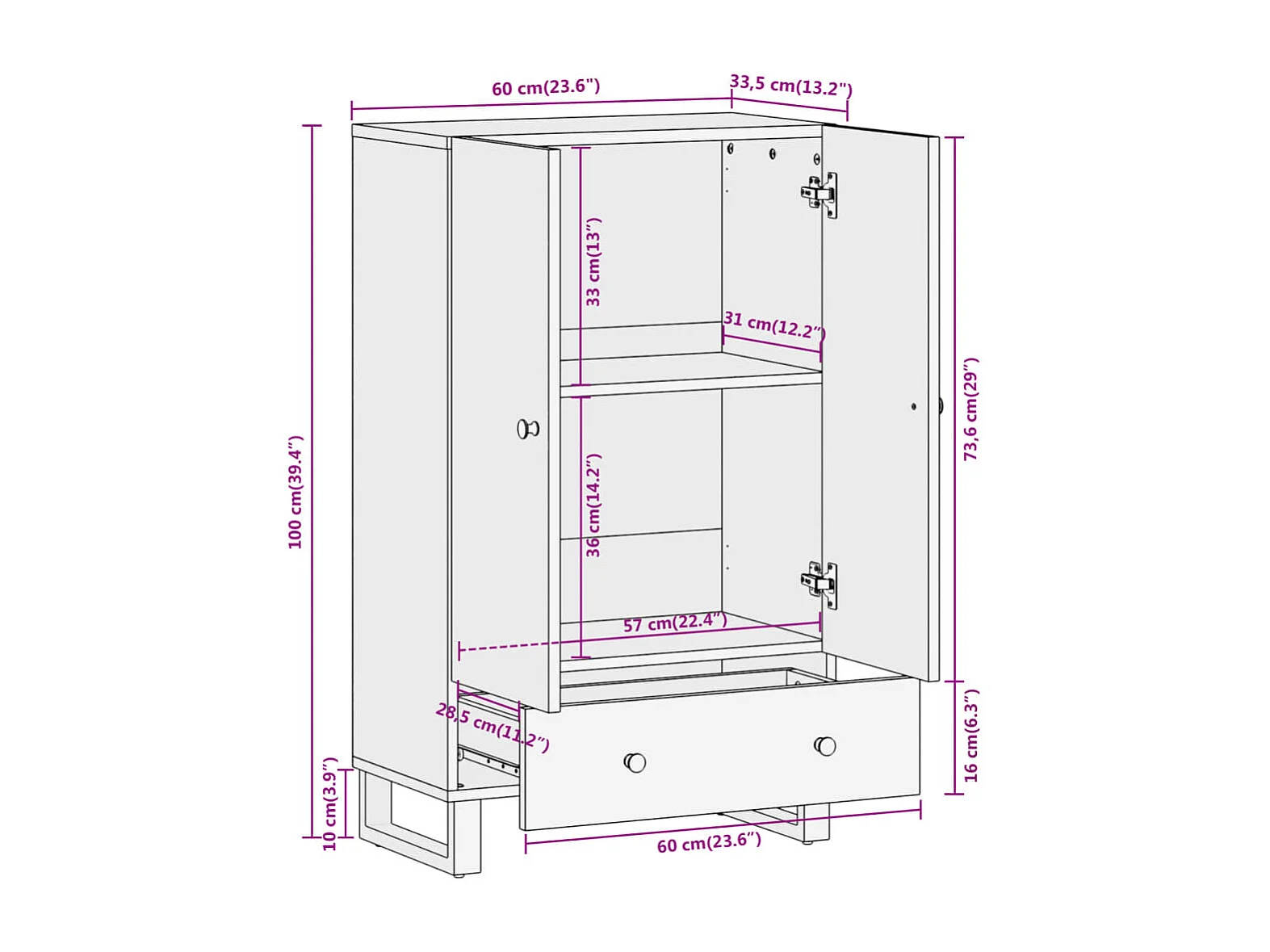 60 cm(23.6")
33,5 cm(13.2")
100 cm(39.4")
33 cm(13")
31 cm(12.2")
73,6 cm(29")
36 cm(14.2")
57 cm(22.4")
28,5 cm(11.2")
16 cm(6.3")
10 cm(3.9")
60 cm(23.6")