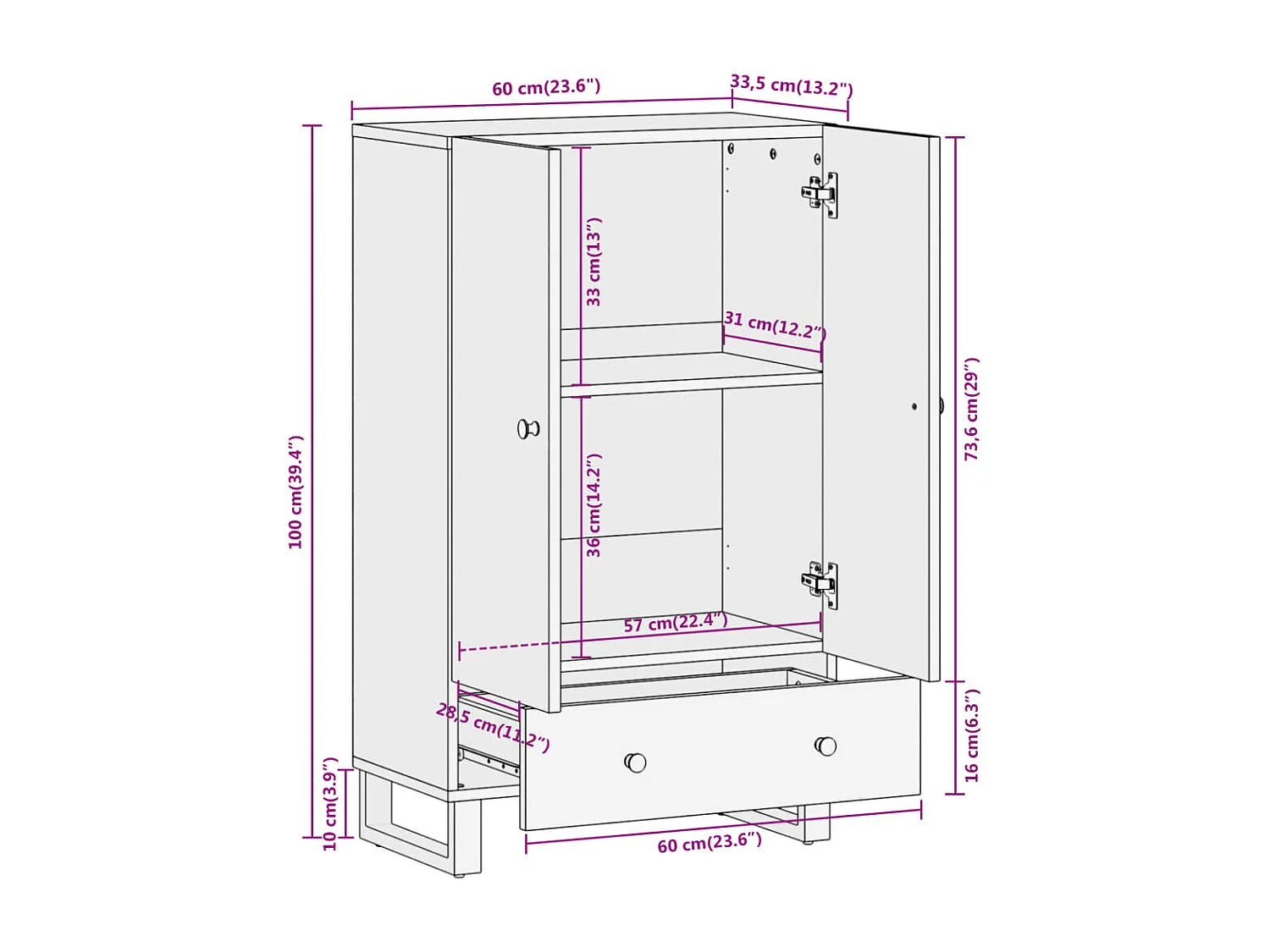 60 cm(23.6")
33,5 cm(13.2")
100 cm(39.4")
33 cm(13")
31 cm(12.2")
73,6 cm(29")
36 cm(14.2")
57 cm(22.4")
28,5 cm(11.2")
16 cm(6.3")
10 cm(3.9")
60 cm(23.6")