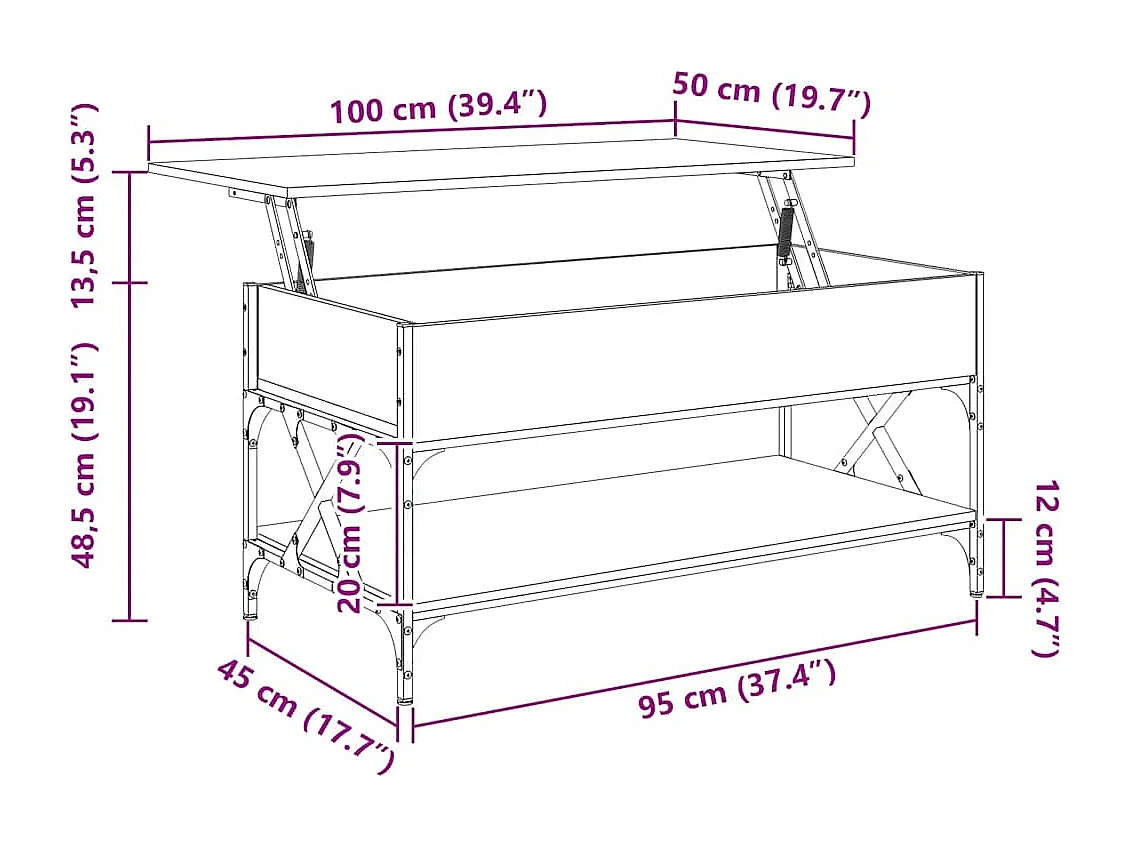 100 cm (39.4")
50 cm (19.7")
13,5 cm (5.3")
48,5 cm (19.1")
20 cm (7.9")
12 cm (4.7")
45 cm (17.7")
95 cm (37.4")