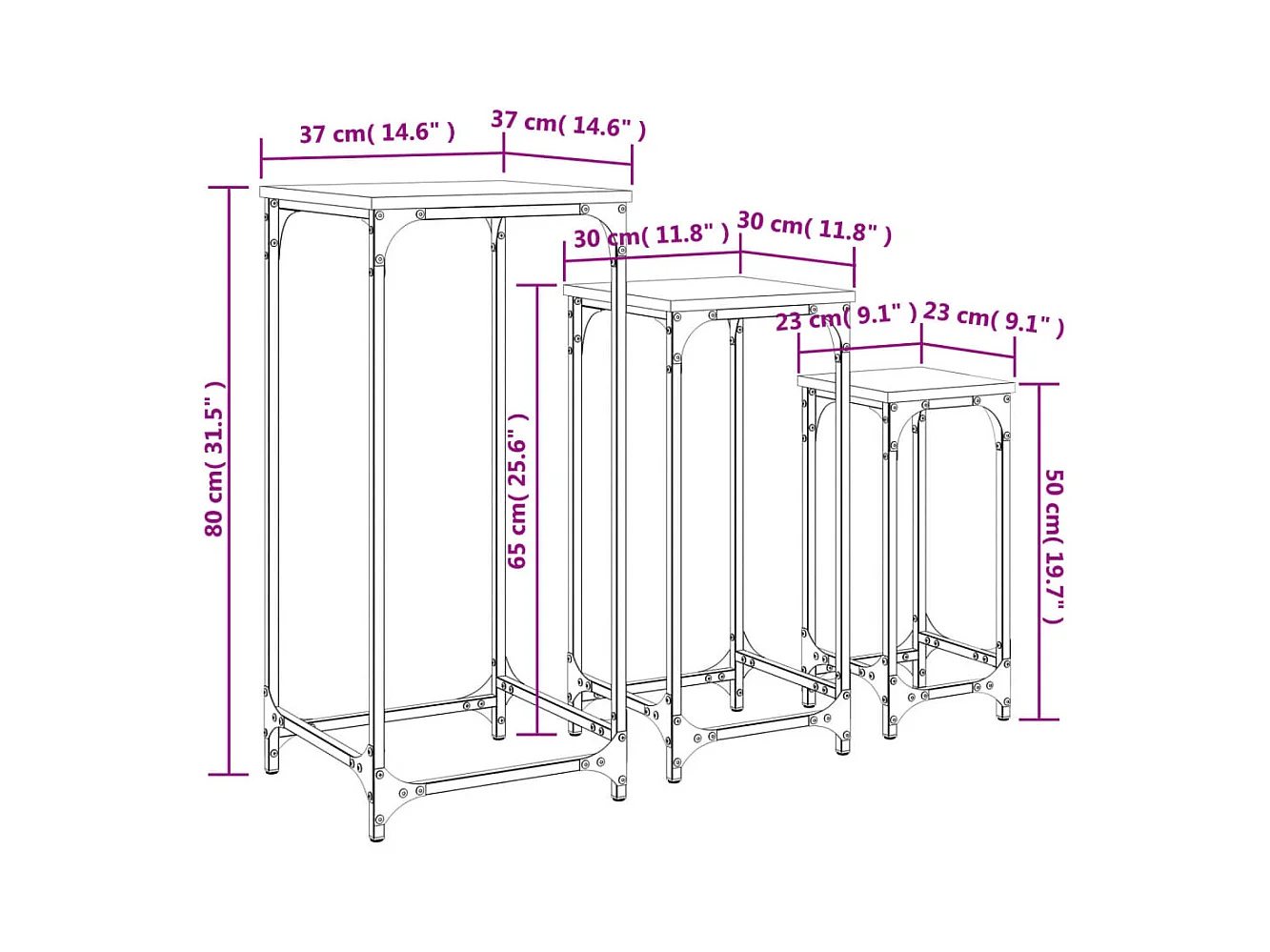 37 cm( 14.6" )
37 cm( 14.6" )
30 cm( 11.8" )
30 cm( 11.8" )
23 cm( 9.1" )
23 cm( 9.1" )
80 cm( 31.5" )
65 cm( 25.6" )
50 cm( 19.7" )