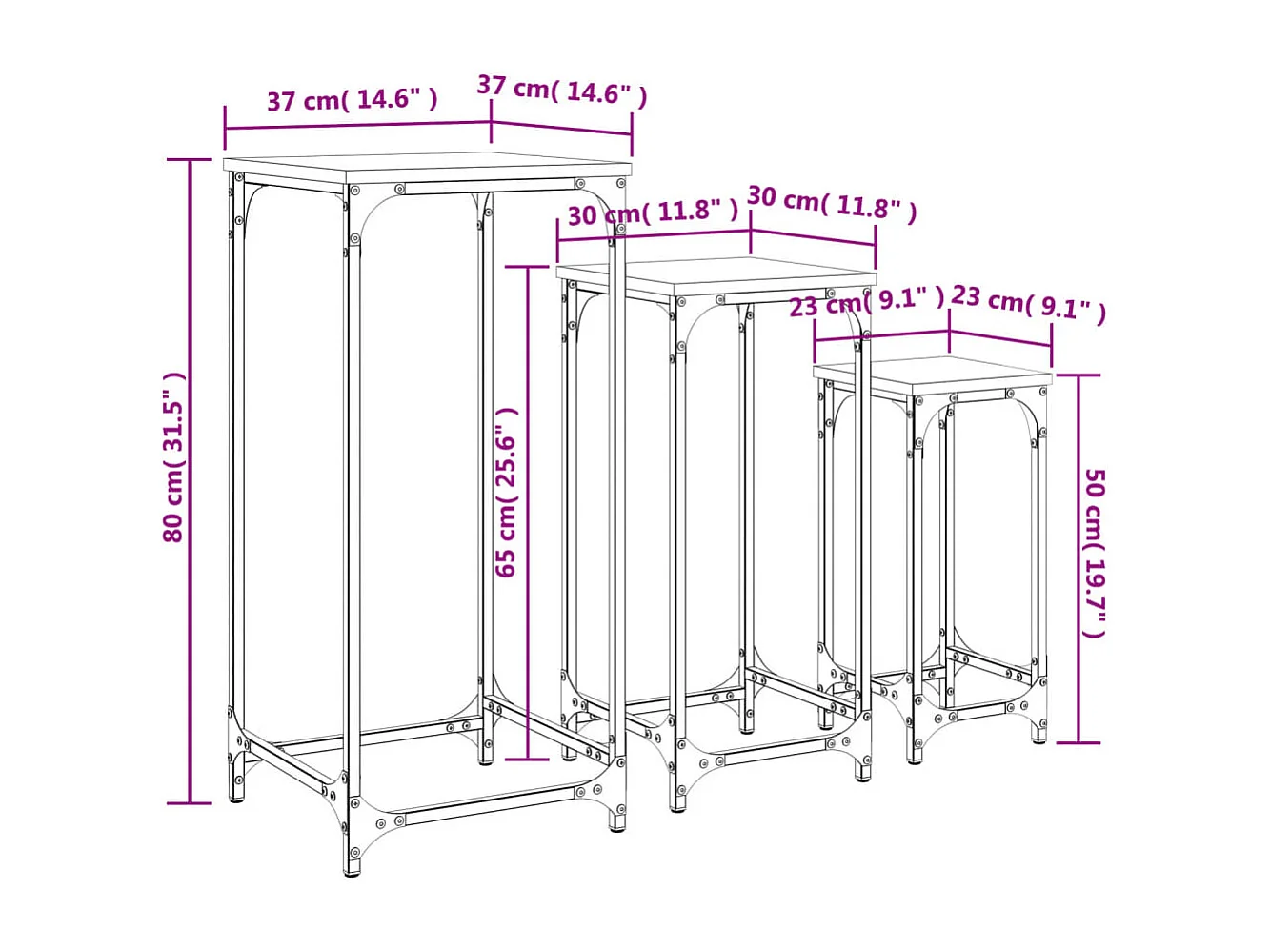 37 cm( 14.6" )
37 cm( 14.6" )
80 cm( 31.5" )
30 cm( 11.8" )
30 cm( 11.8" )
65 cm( 25.6" )
23 cm( 9.1" )
23 cm( 9.1" )
50 cm( 19.7" )