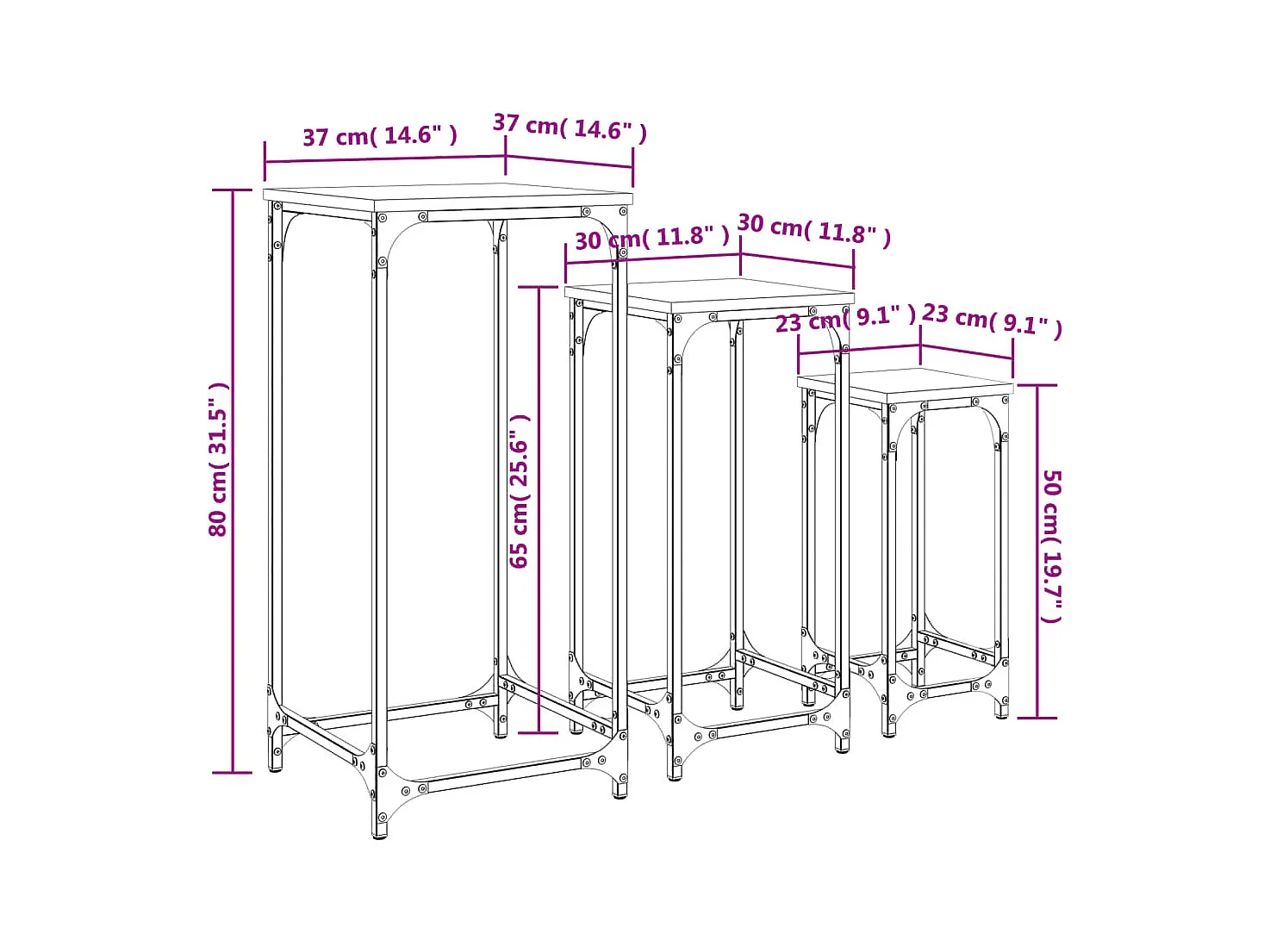 37 cm( 14.6" )
37 cm( 14.6" )
80 cm( 31.5" )
30 cm( 11.8" )
30 cm( 11.8" )
65 cm( 25.6" )
23 cm( 9.1" )
23 cm( 9.1" )
50 cm( 19.7" )