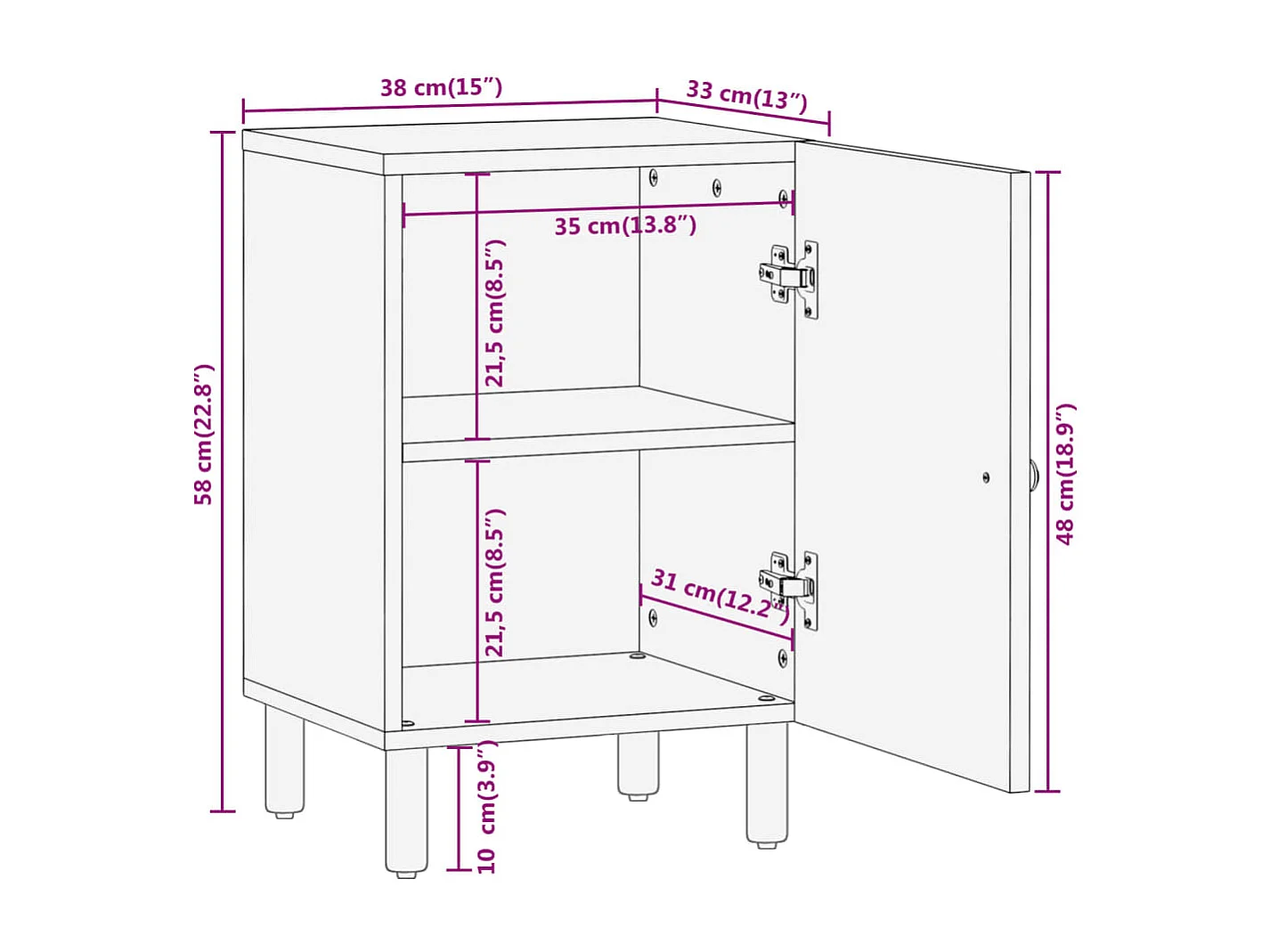 38 cm(15”)
33 cm(13”)
35 cm(13.8”)
21,5 cm(8.5”)
58 cm(22.8”)
48 cm(18.9”)
21,5 cm(8.5”)
31 cm(12.2”)
10 cm(3.9”)