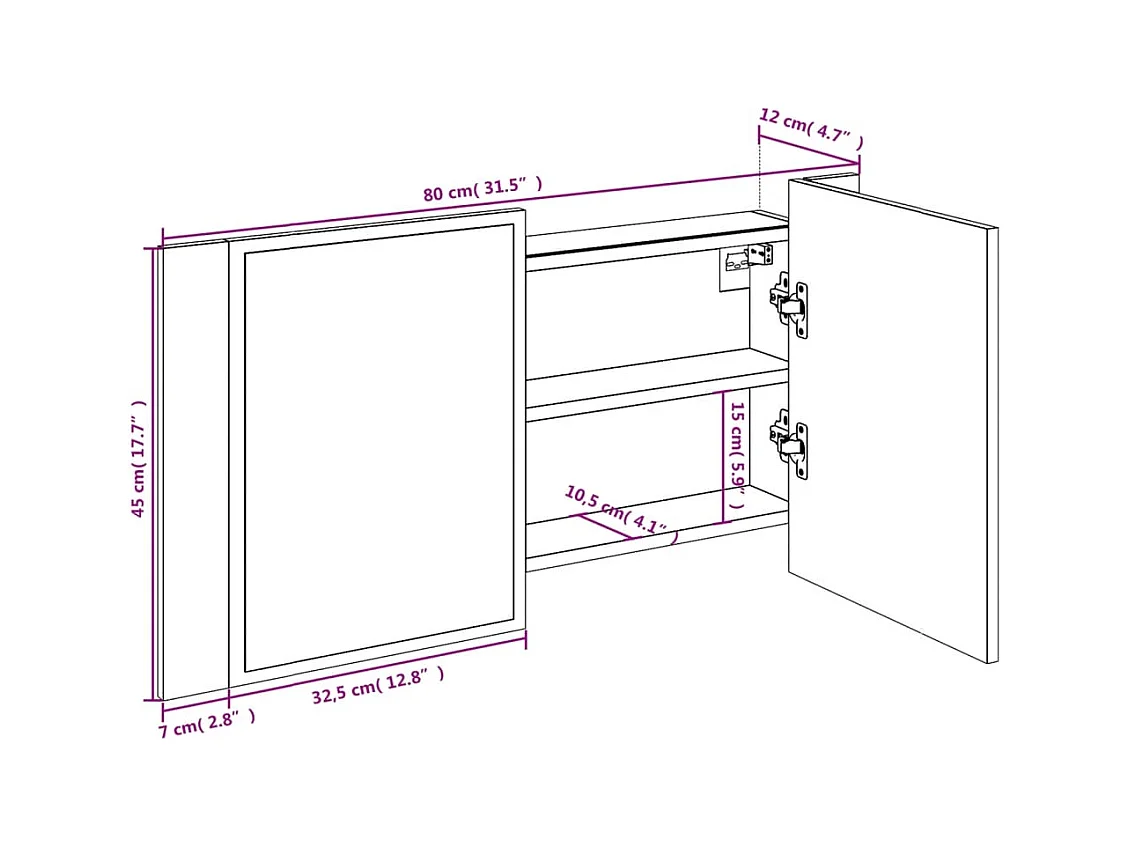 12 cm( 4.7" )

80 cm( 31.5" )

45 cm( 17.7" )

15 cm( 5.9" )

10,5 cm( 4.1" )

32,5 cm( 12.8" )

7 cm( 2.8" )