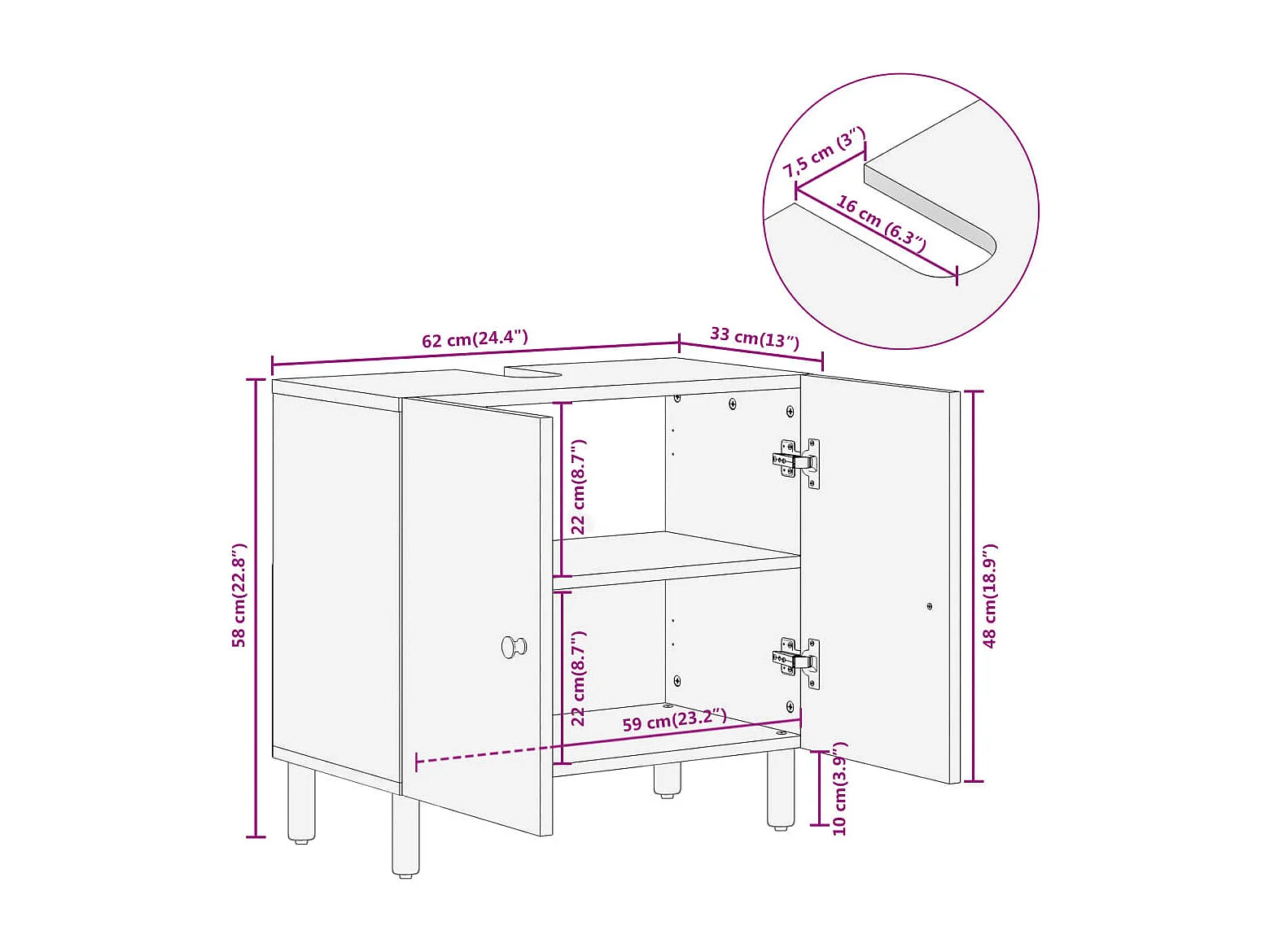 7,5 cm (3")
16 cm (6.3")
62 cm(24.4")
33 cm(13")
58 cm(22.8")
22 cm(8.7")
22 cm(8.7")
59 cm(23.2")
48 cm(18.9")
10 cm(3.9")