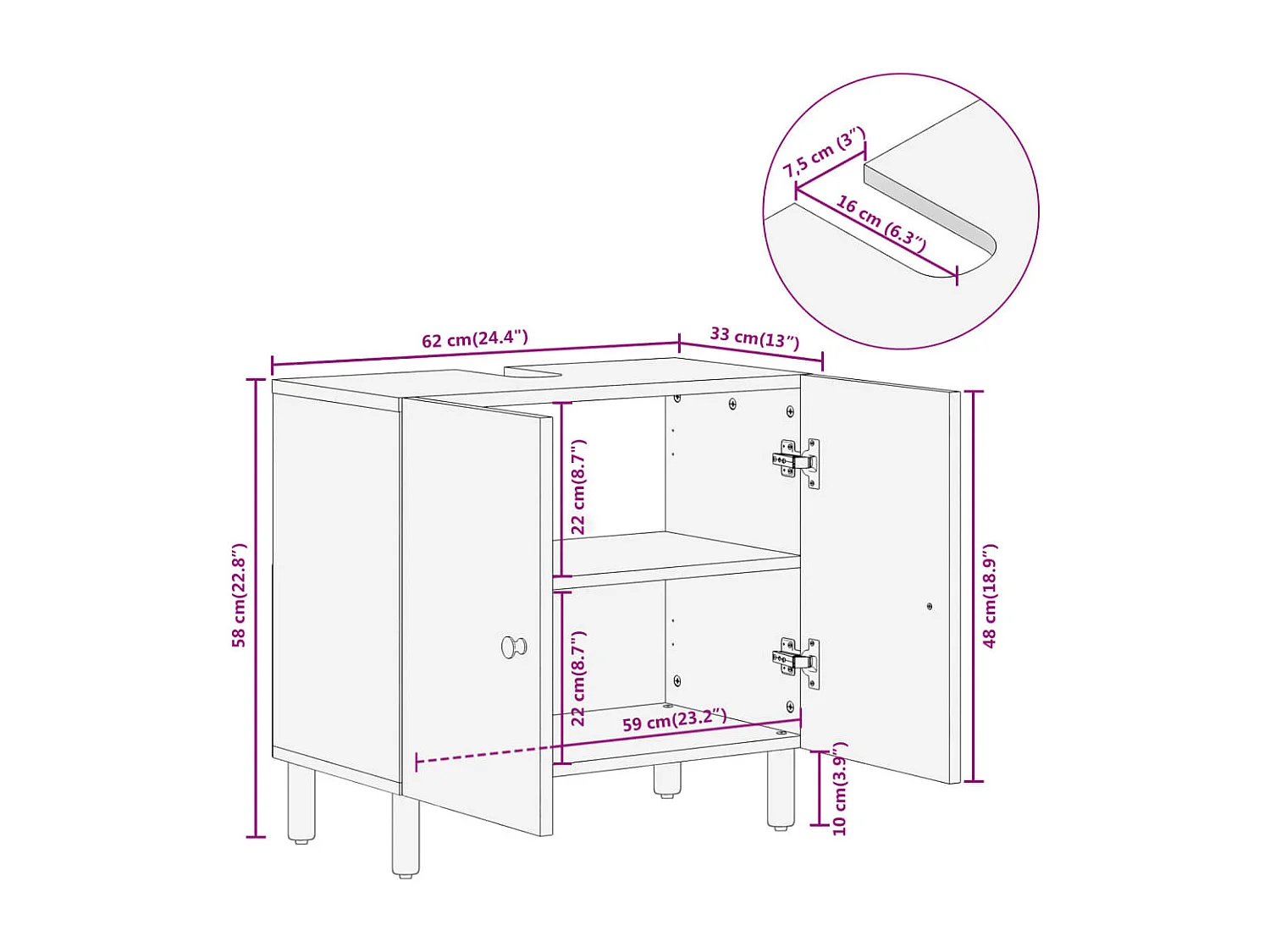 7,5 cm (3")
16 cm (6.3")
62 cm(24.4")
33 cm(13")
58 cm(22.8")
22 cm(8.7")
22 cm(8.7")
59 cm(23.2")
48 cm(18.9")
10 cm(3.9")