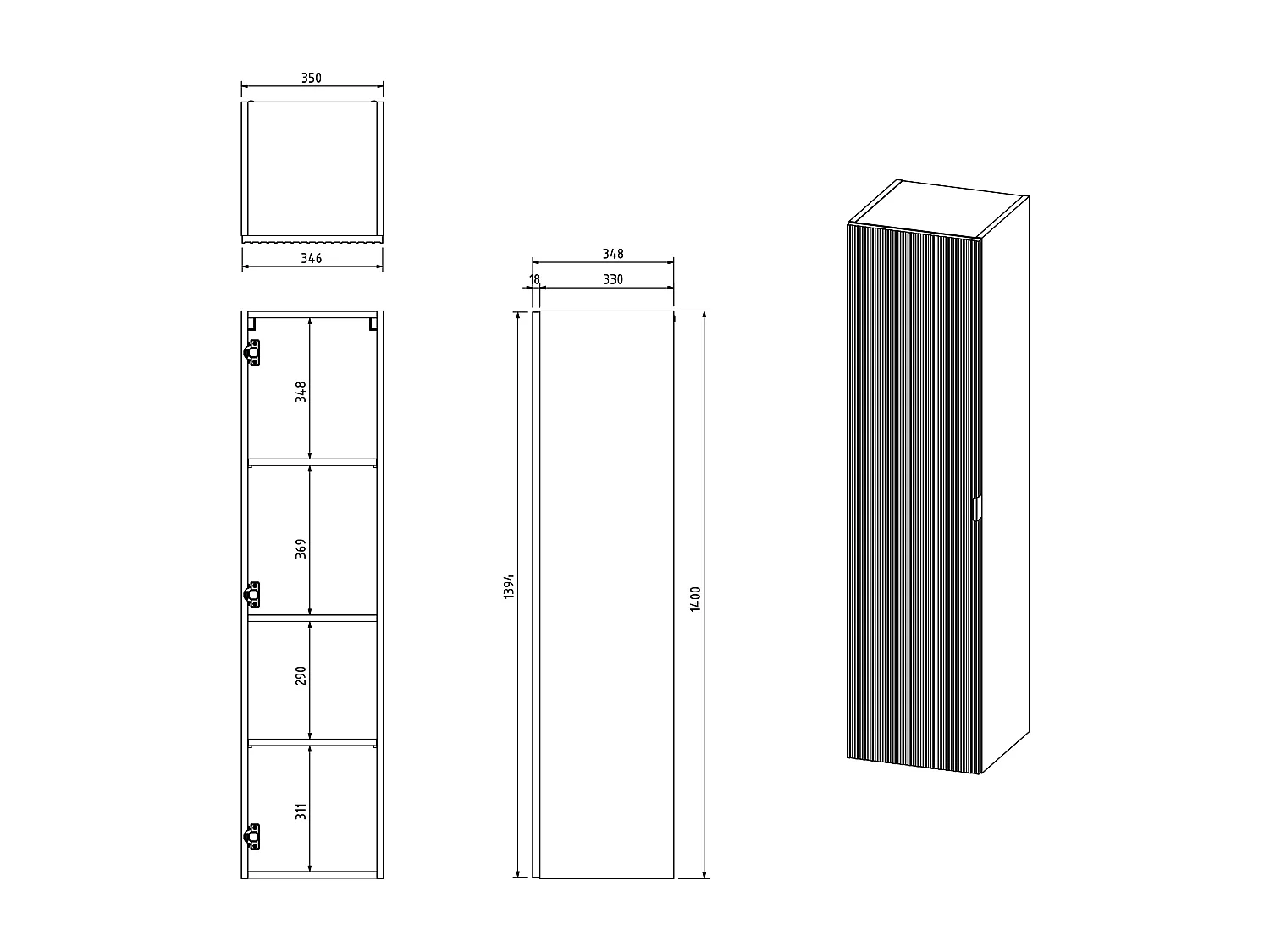 350

346

348

369

290

311

348

18

330

1394

1400