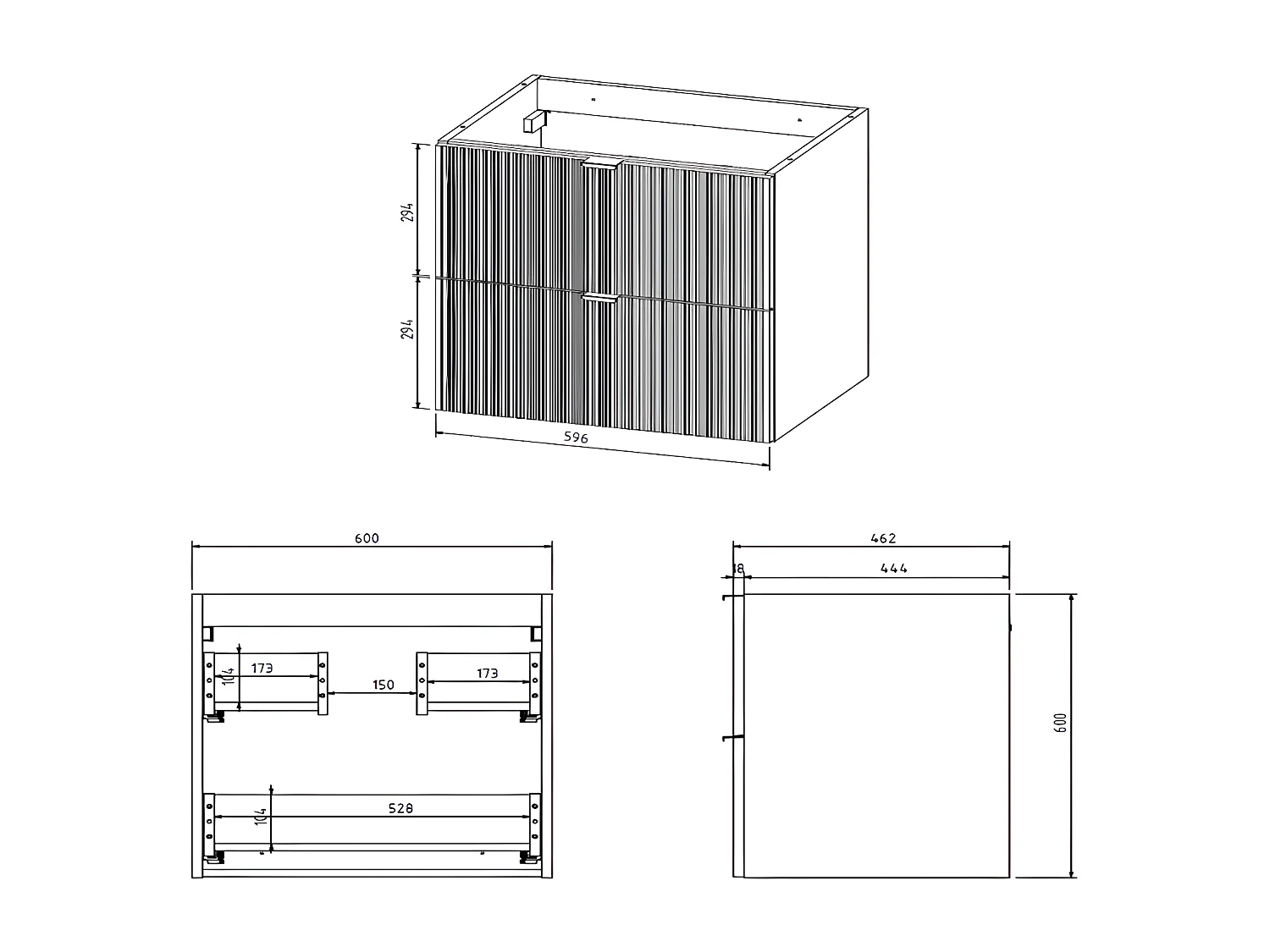 294
294
596

600
104
173
150
173
104
528

462
18
444
600