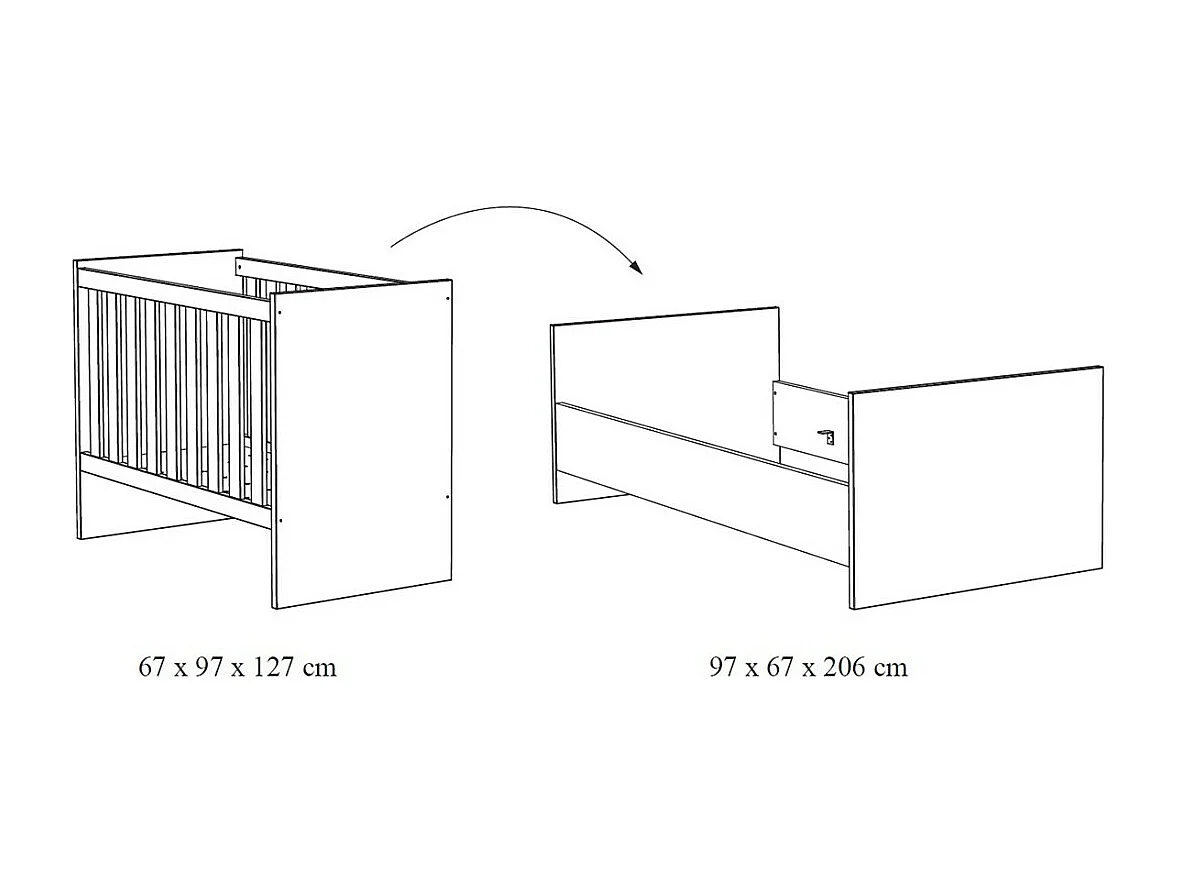 67 x 97 x 127 cm

97 x 67 x 206 cm