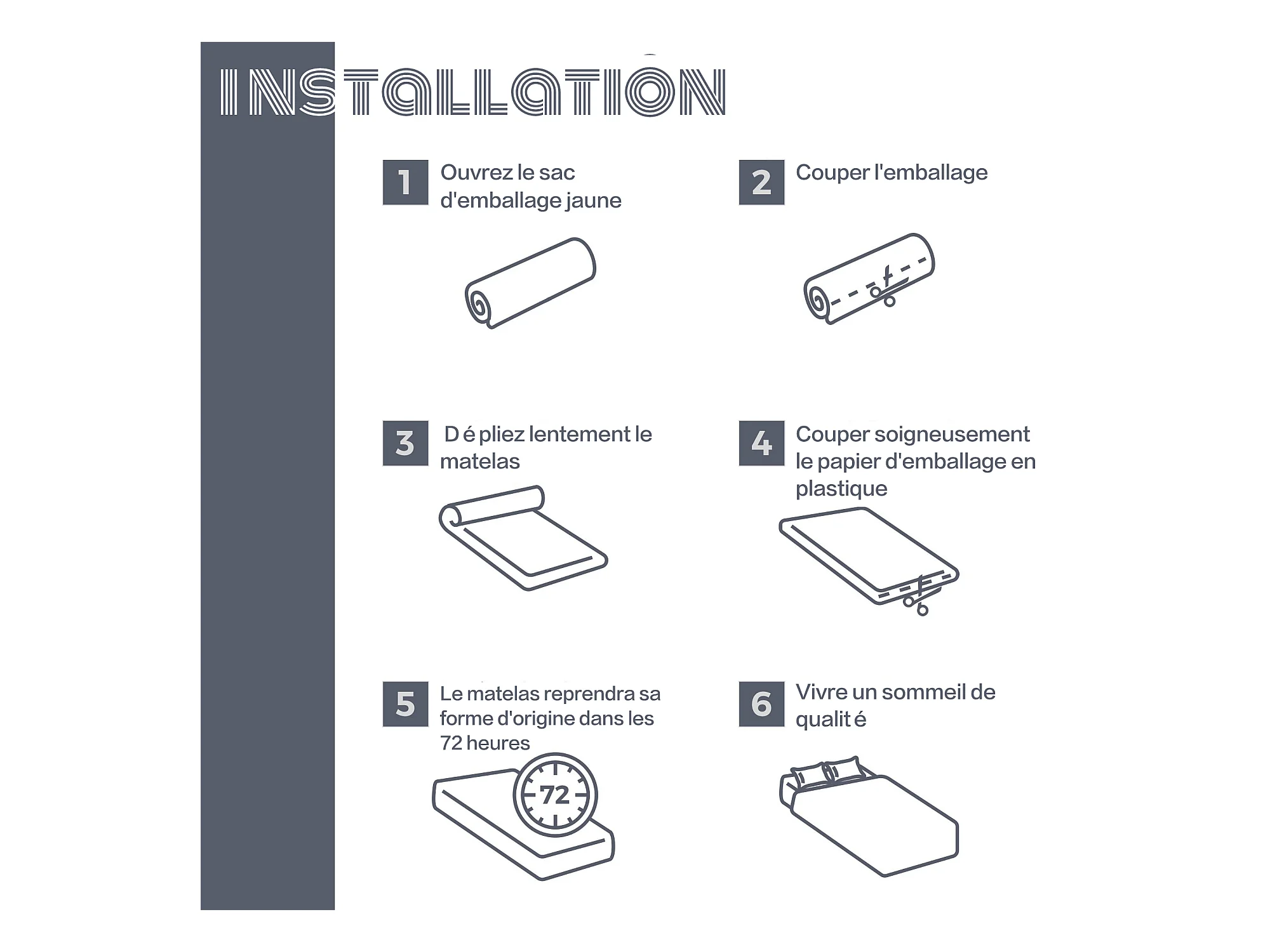 INSTALLATION

1 Ouvrez le sac d'emballage jaune

2 Couper l'emballage

3 D é pliez lentement le matelas

4 Couper soigneusement le papier d'emballage en plastique

5 Le matelas reprendra sa forme d'origine dans les 72 heures

72

6 Vivre un sommeil de qualit é