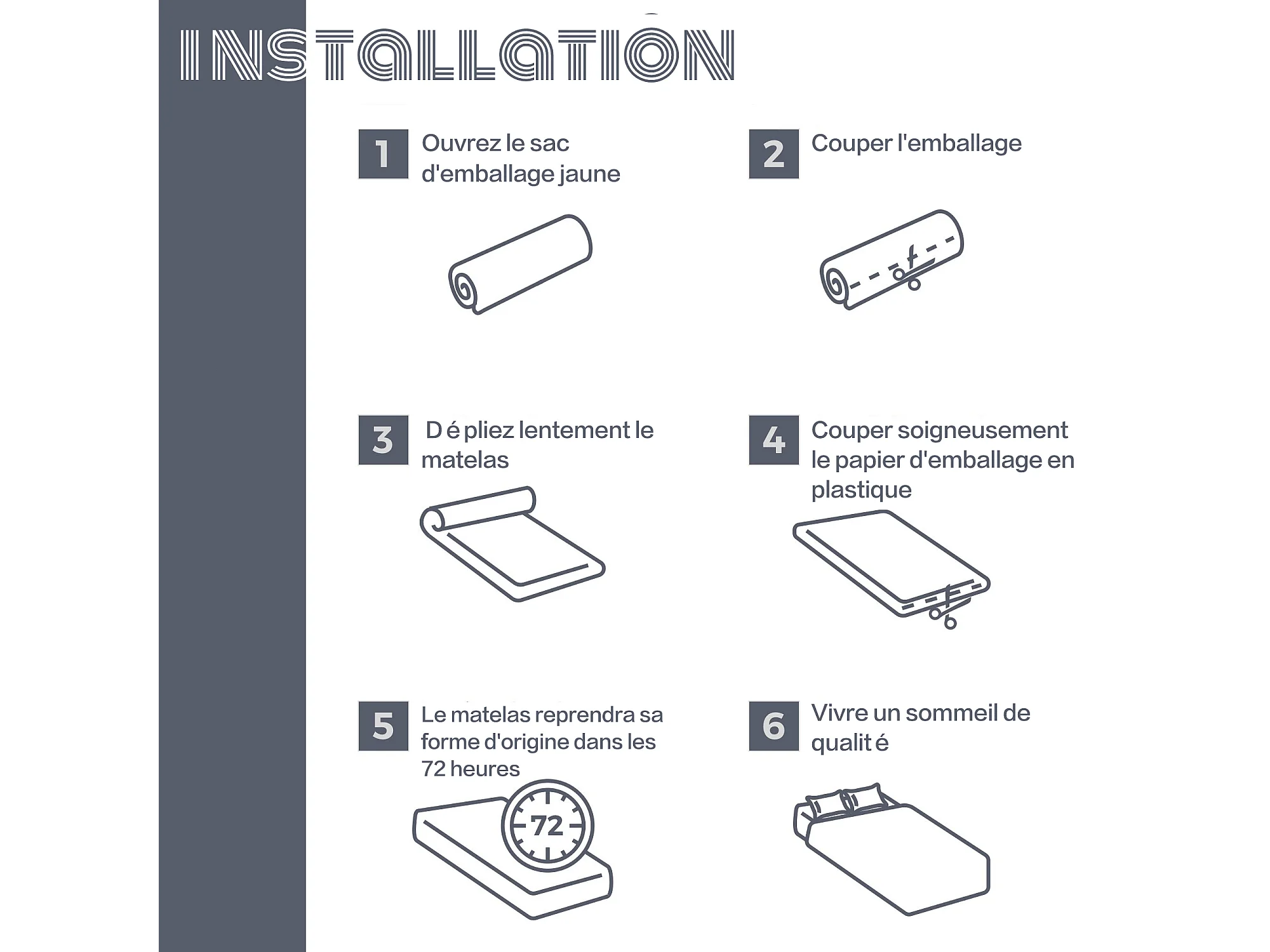 INSTALLATION

1 Ouvrez le sac d'emballage jaune

2 Couper l'emballage

3 D é pliez lentement le matelas

4 Couper soigneusement le papier d'emballage en plastique

5 Le matelas reprendra sa forme d'origine dans les 72 heures

72

6 Vivre un sommeil de qualit é