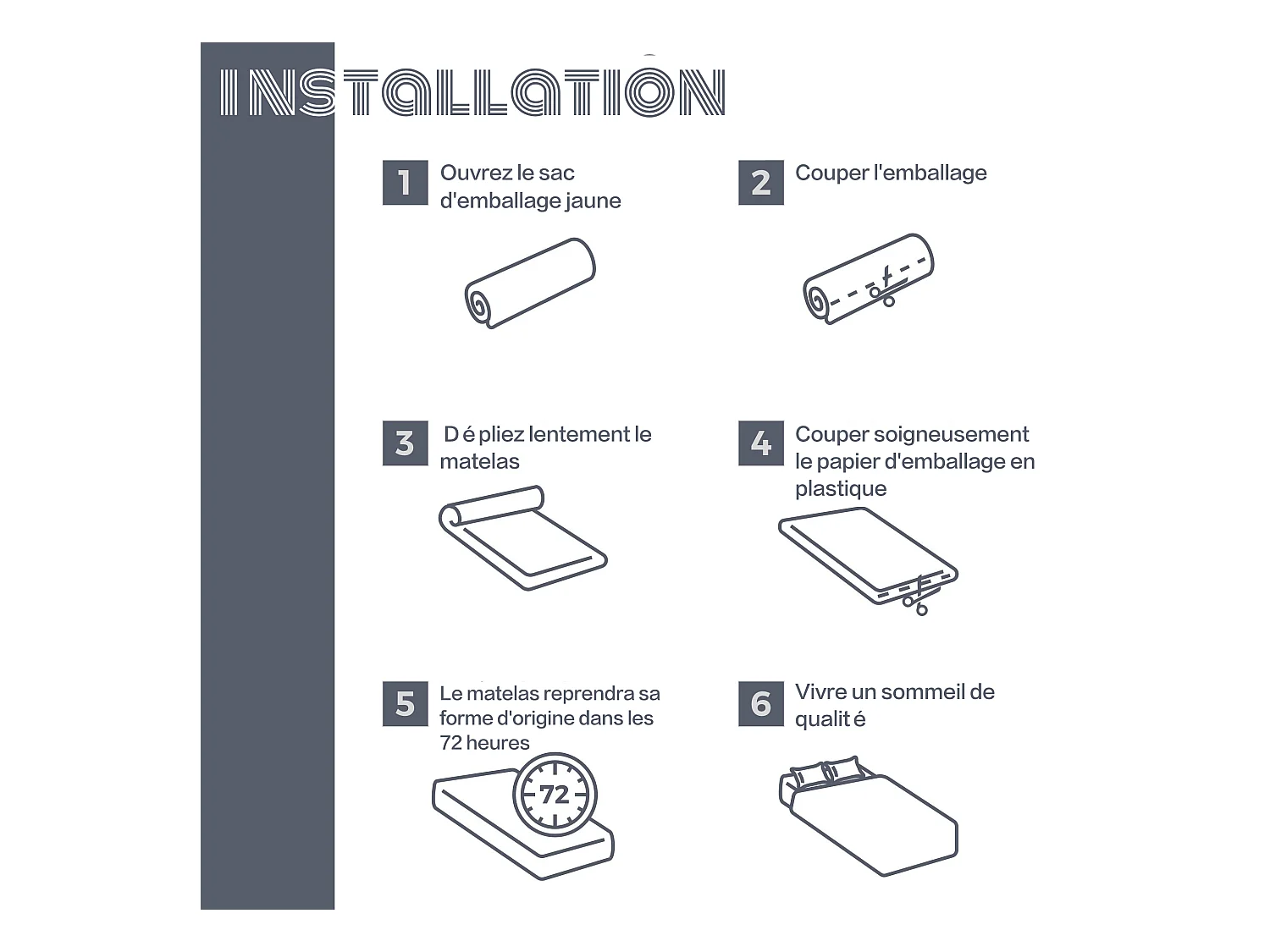 INSTALLATION

1 Ouvrez le sac d'emballage jaune

2 Couper l'emballage

3 D é pliez lentement le matelas

4 Couper soigneusement le papier d'emballage en plastique

5 Le matelas reprendra sa forme d'origine dans les 72 heures

72

6 Vivre un sommeil de qualit é