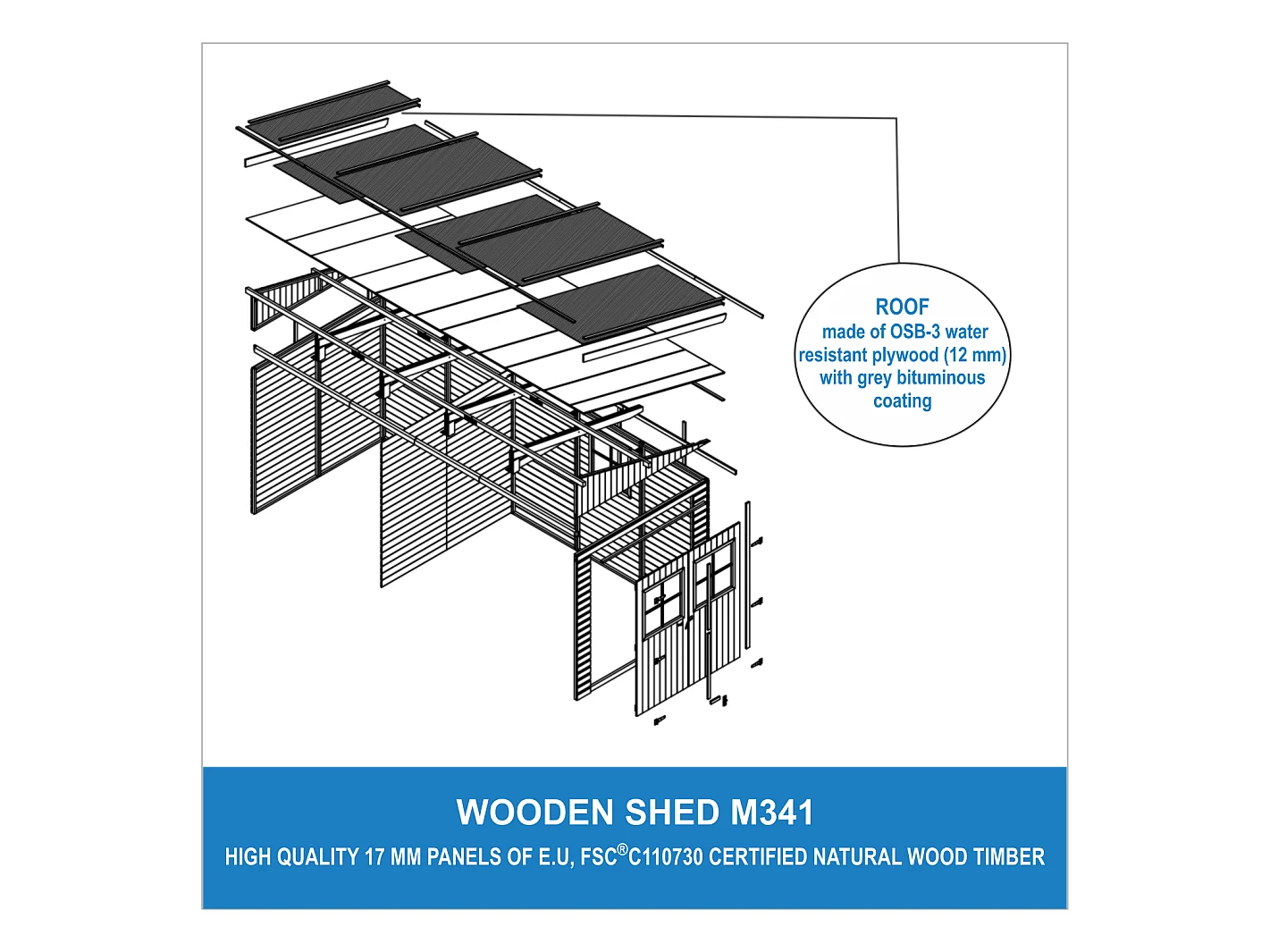 ROOF
made of OSB-3 water resistant plywood (12 mm) with grey bituminous coating

WOODEN SHED M341
HIGH QUALITY 17 MM PANELS OF E.U, FSC®C110730 CERTIFIED NATURAL WOOD TIMBER