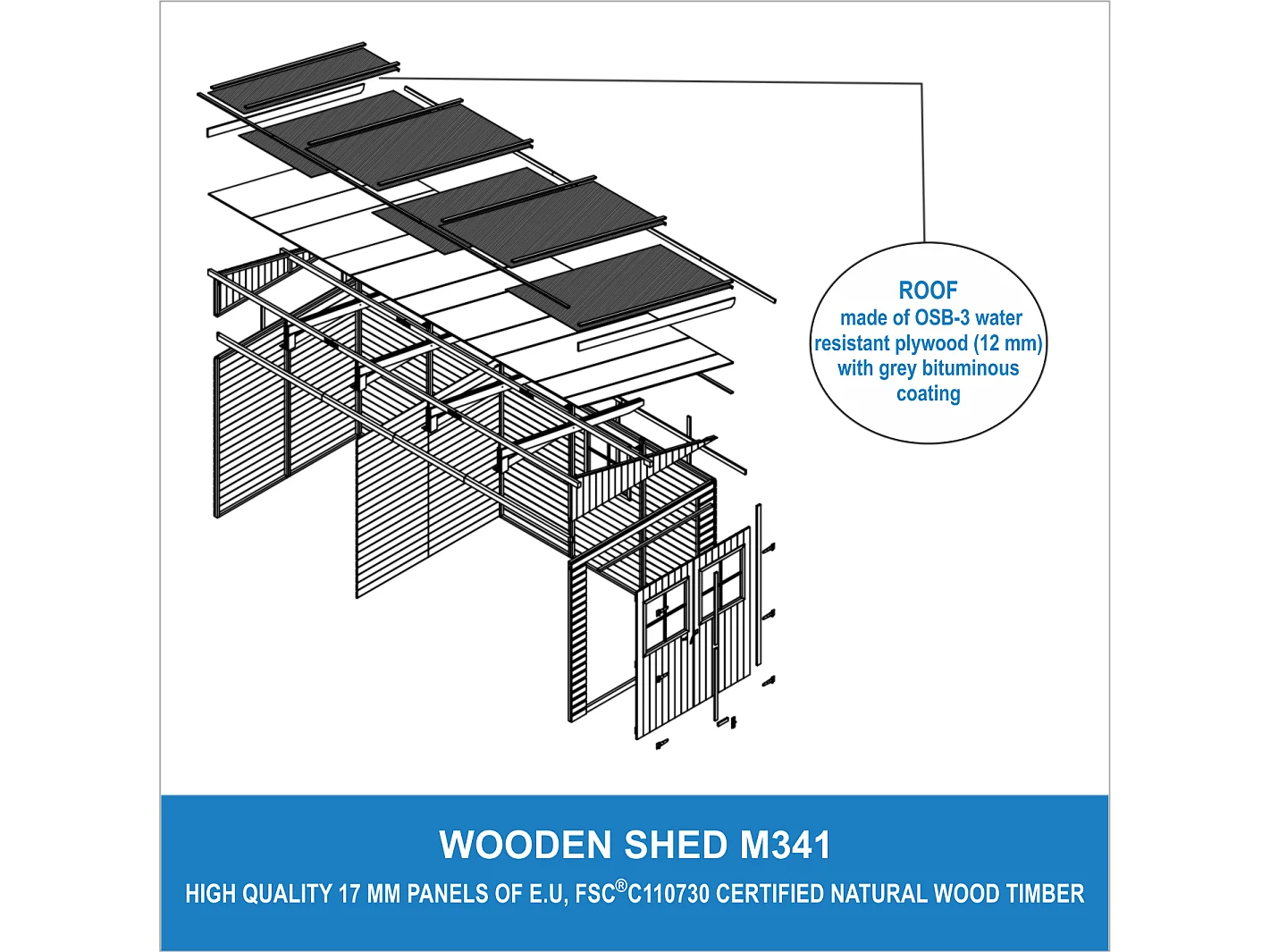 ROOF
made of OSB-3 water resistant plywood (12 mm) with grey bituminous coating

WOODEN SHED M341

HIGH QUALITY 17 MM PANELS OF E.U, FSC®C110730 CERTIFIED NATURAL WOOD TIMBER