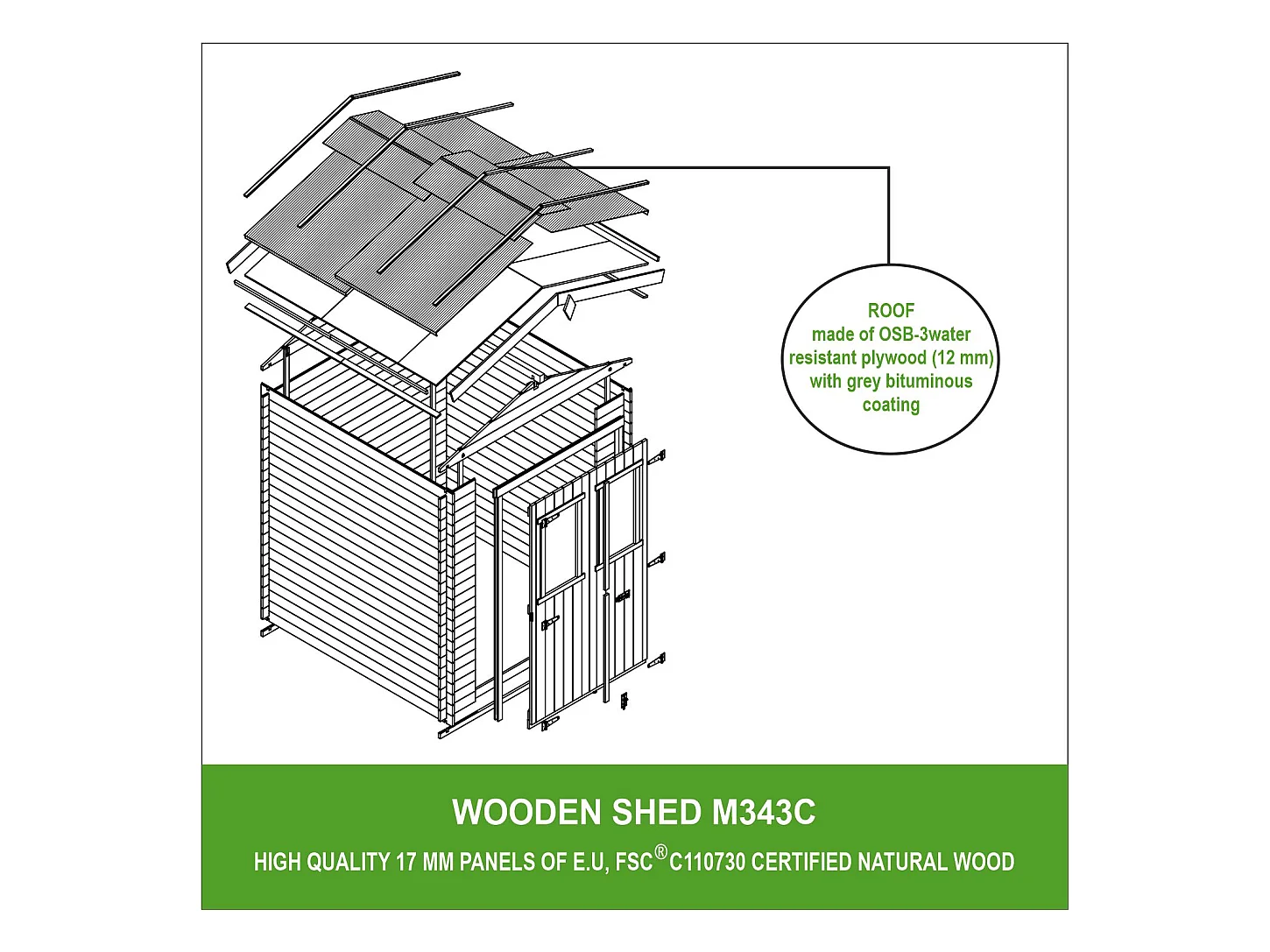 ROOF
made of OSB-3water resistant plywood (12 mm) with grey bituminous coating

WOODEN SHED M343C

HIGH QUALITY 17 MM PANELS OF E.U, FSC® C110730 CERTIFIED NATURAL WOOD