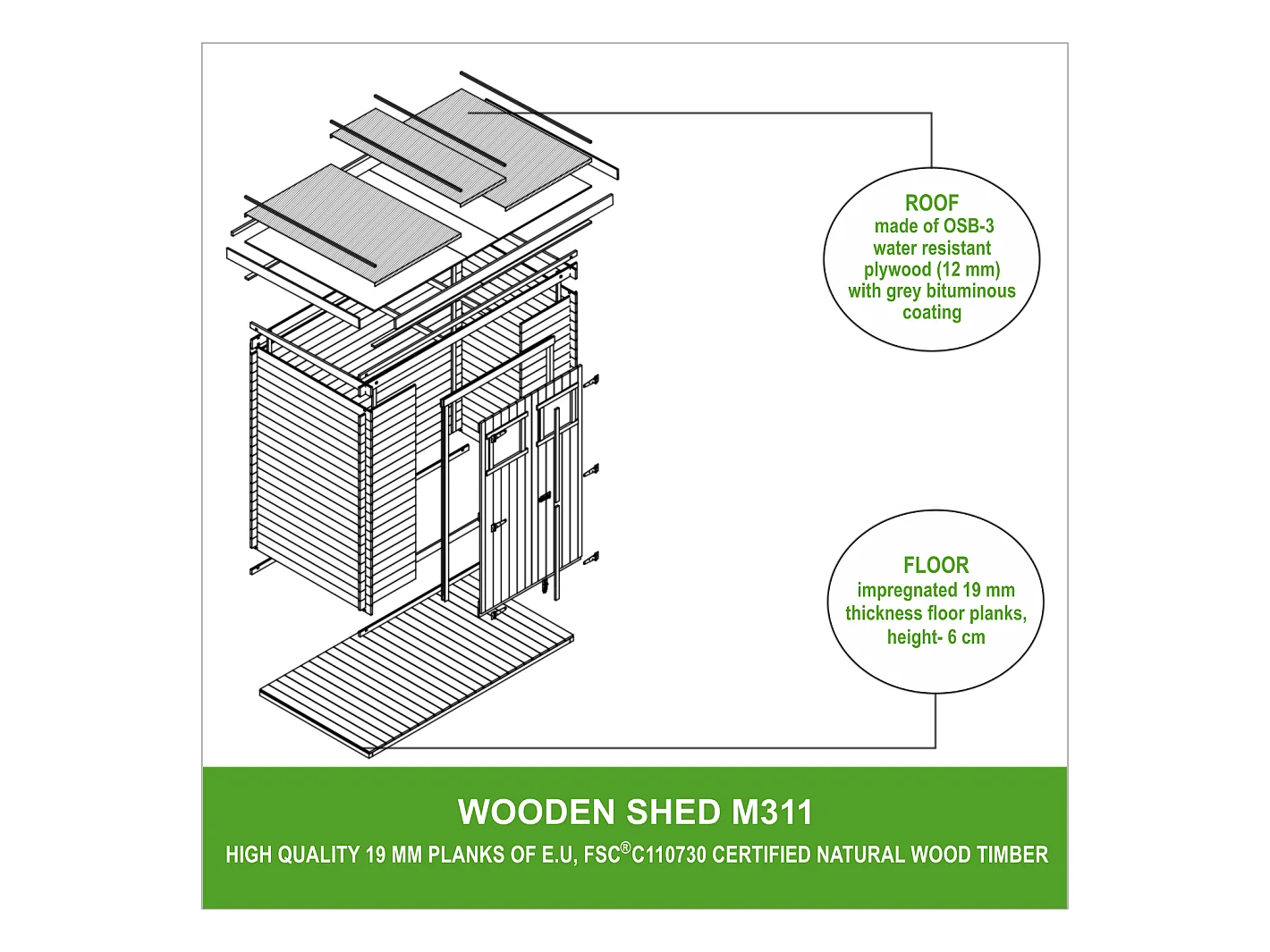 ROOF
made of OSB-3 water resistant plywood (12 mm) with grey bituminous coating

FLOOR
impregnated 19 mm thickness floor planks, height- 6 cm

WOODEN SHED M311

HIGH QUALITY 19 MM PLANKS OF E.U, FSC®C110730 CERTIFIED NATURAL WOOD TIMBER