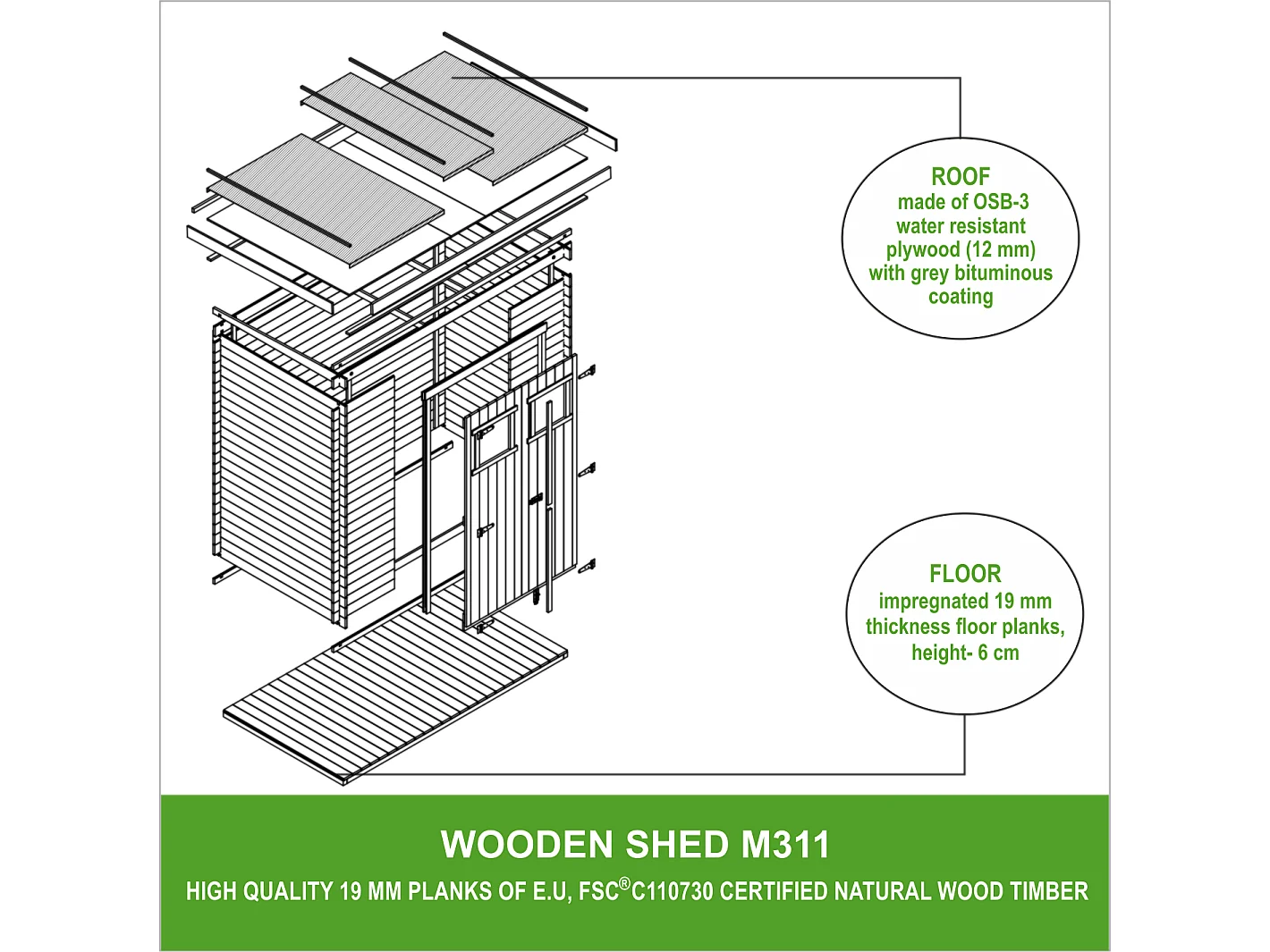 ROOF
made of OSB-3 water resistant plywood (12 mm) with grey bituminous coating

FLOOR
impregnated 19 mm thickness floor planks, height- 6 cm

WOODEN SHED M311
HIGH QUALITY 19 MM PLANKS OF E.U, FSC®C110730 CERTIFIED NATURAL WOOD TIMBER